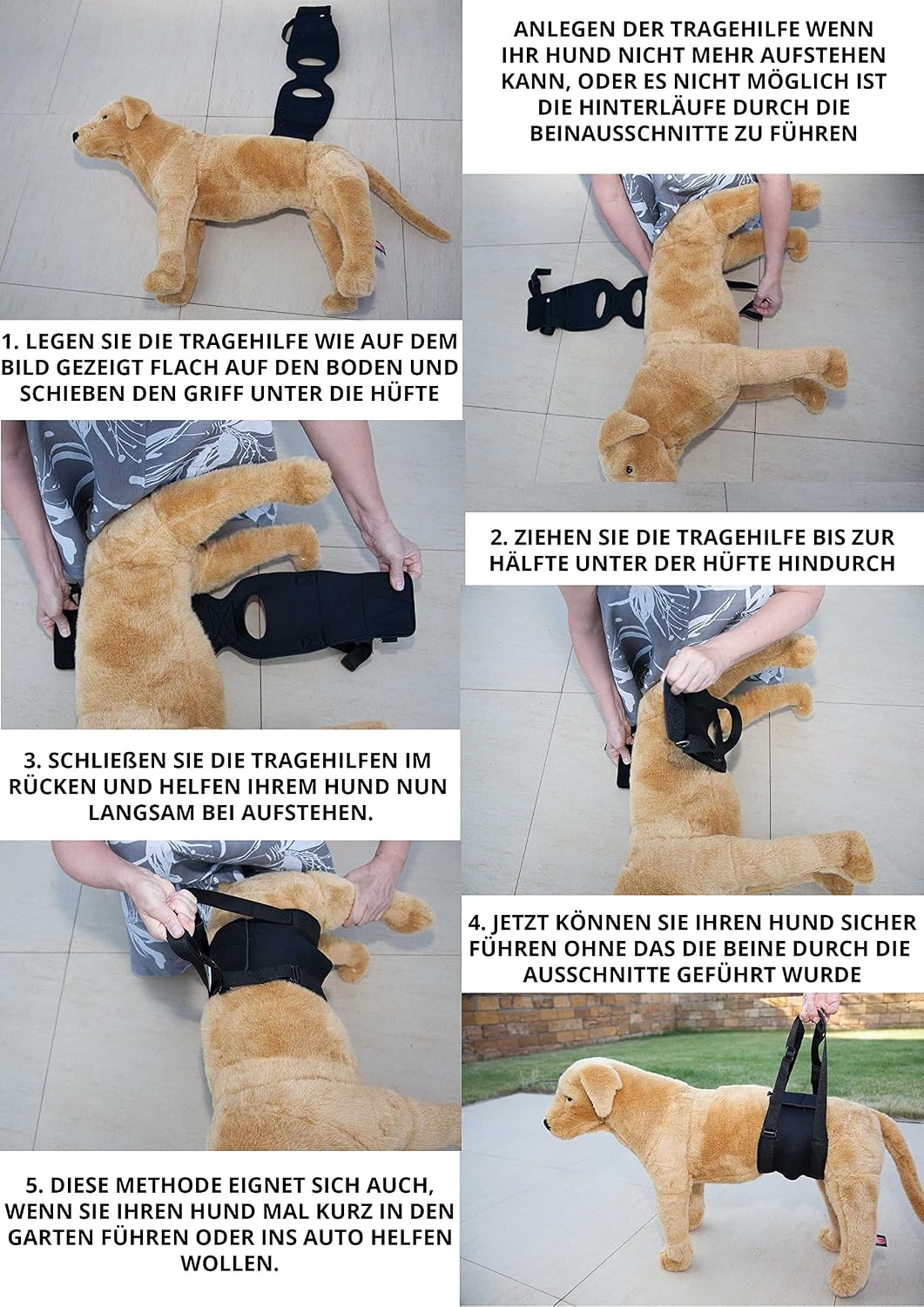 ANLEGEN DER TRAGEHILFE WENN IHR HUND NICHT MEHR AUFSTEHEN KANN, ODER ES NICHT MÖGLICH IST DIE HINTERLÄUFE DURCH DIE BEINAUSSCHNITTE ZU FÜHREN

1. LEGEN SIE DIE TRAGEHILFE WIE AUF DEM BILD GEZEIGT FLACH AUF DEN BODEN UND SCHIEBEN DEN GRIFF UNTER DIE HÜFTE

2. ZIEHEN SIE DIE TRAGEHILFE BIS ZUR HÄLFTE UNTER DER HÜFTE HINDURCH

3. SCHLIEßEN SIE DIE TRAGEHILFEN IM RÜCKEN UND HELFEN IHREM HUND NUN LANGSAM BEI AUFSTEHEN.

4. JETZT KÖNNEN SIE IHREN HUND SICHER FÜHREN OHNE DAS DIE BEINE DURCH DIE AUSSCHNITTE GEFÜHRT WURDE

5. DIESE METHODE EIGNET SICH AUCH, WENN SIE IHREN HUND MAL KURZ IN DEN GARTEN FÜHREN ODER INS AUTO HELFEN WOLLEN.