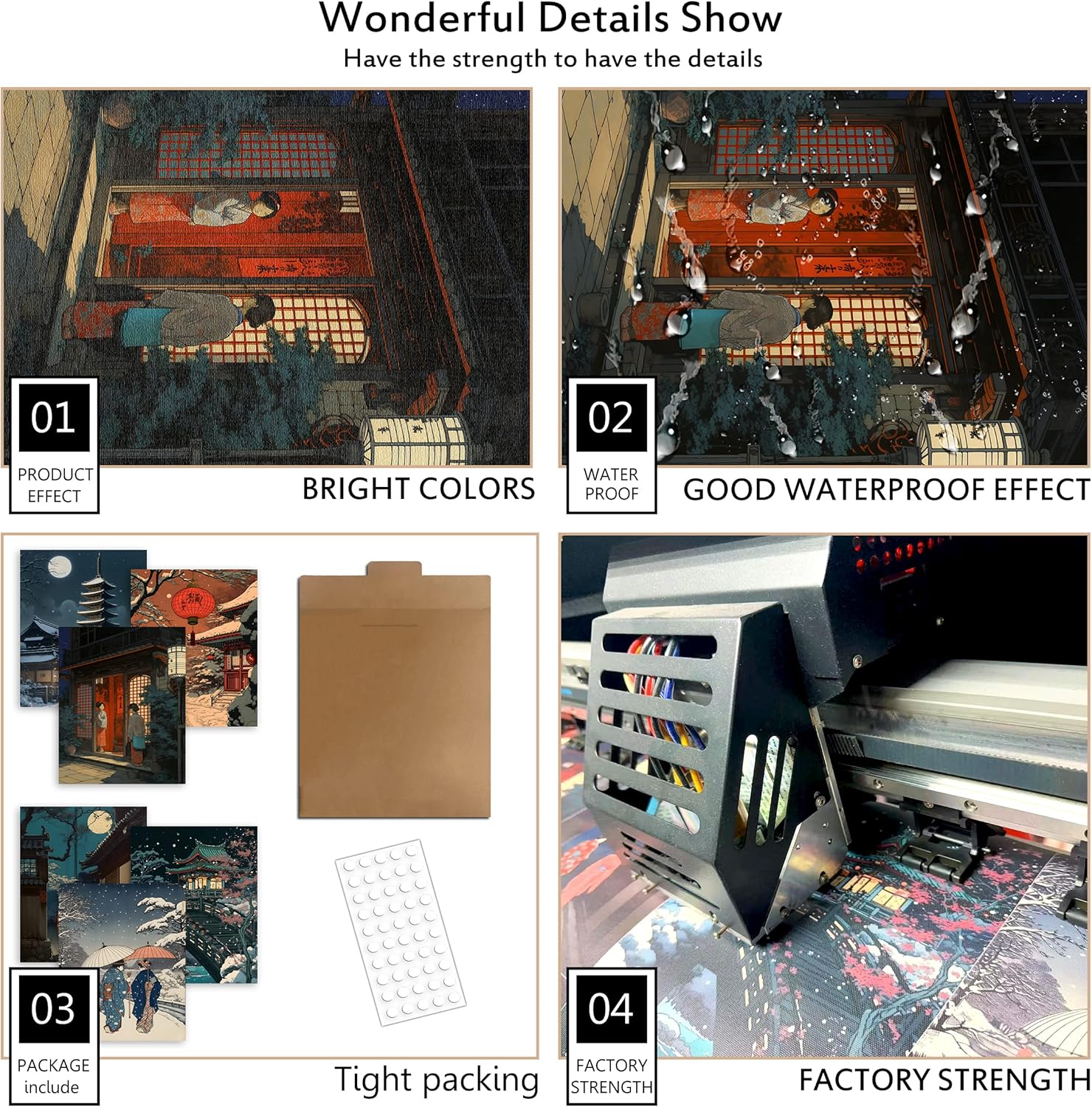 Wonderful Details Show
Have the strength to have the details

01
PRODUCT EFFECT
BRIGHT COLORS

02
WATER PROOF
GOOD WATERPROOF EFFECT

03
PACKAGE include
Tight packing

04
FACTORY STRENGTH
FACTORY STRENGTH