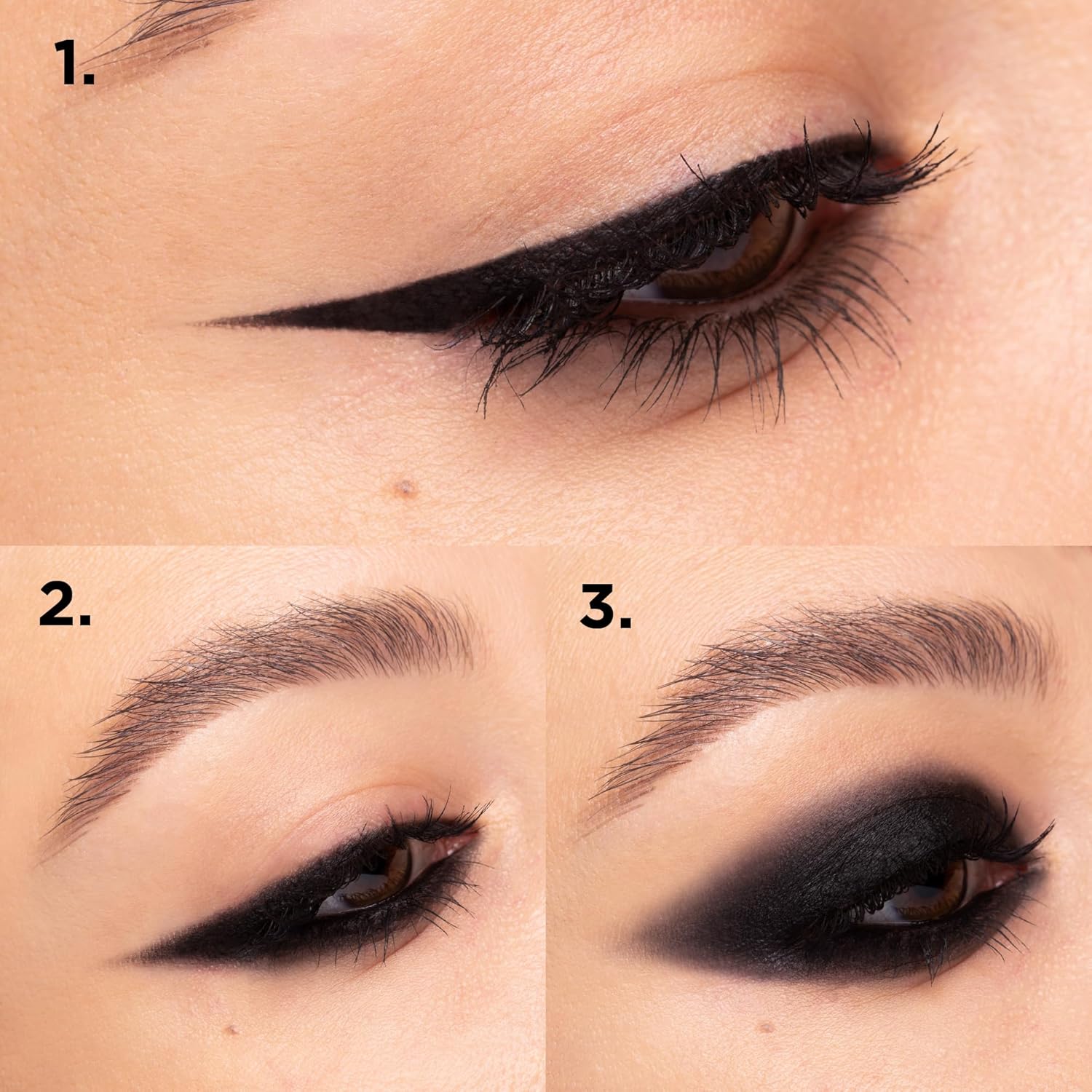 1.

2.

3.