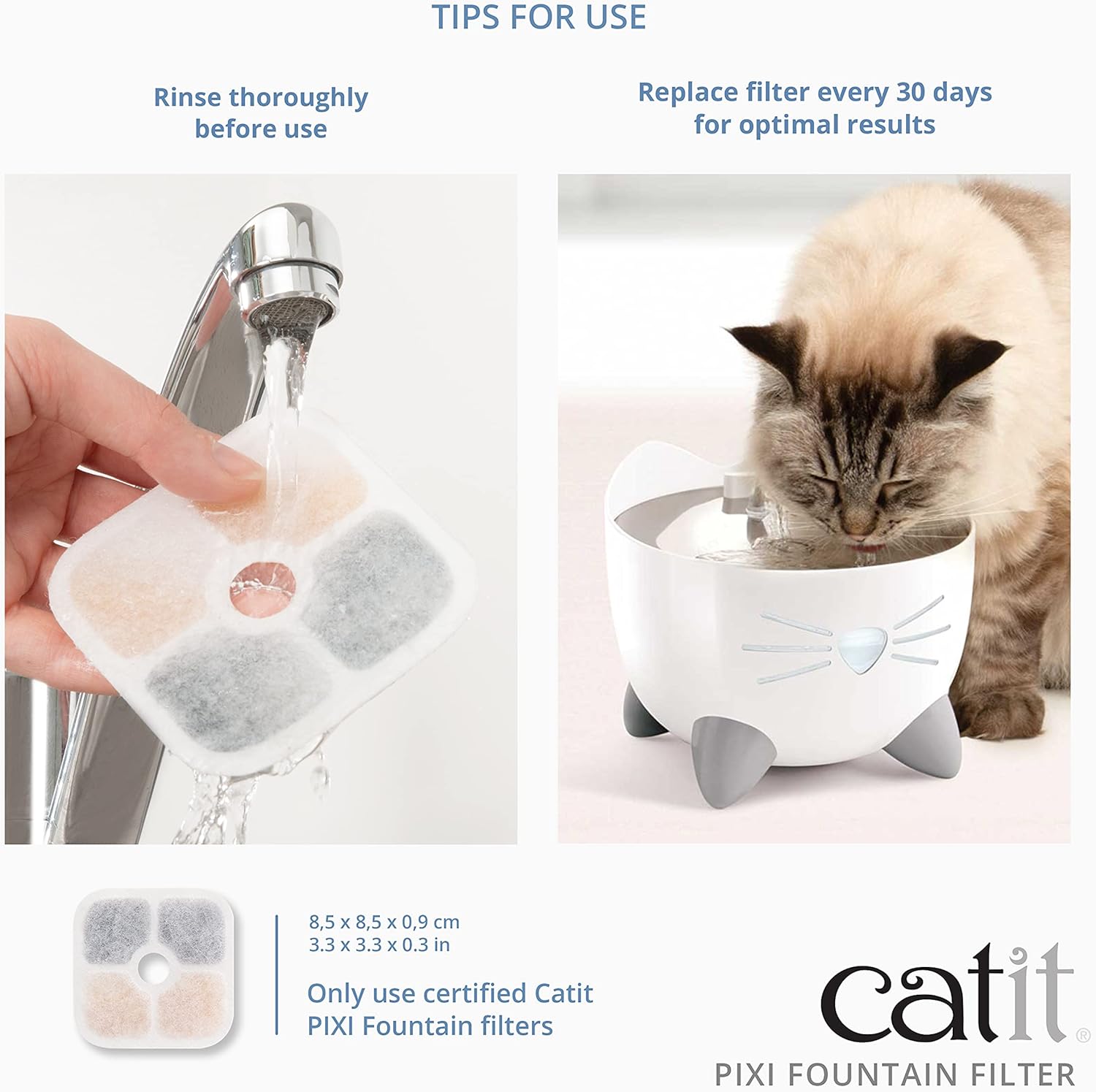 TIPS FOR USE

Rinse thoroughly before use

Replace filter every 30 days for optimal results

8,5 x 8,5 x 0,9 cm
3.3 x 3.3 x 0.3 in

Only use certified Catit PIXI Fountain filters

catit®

PIXI FOUNTAIN FILTER