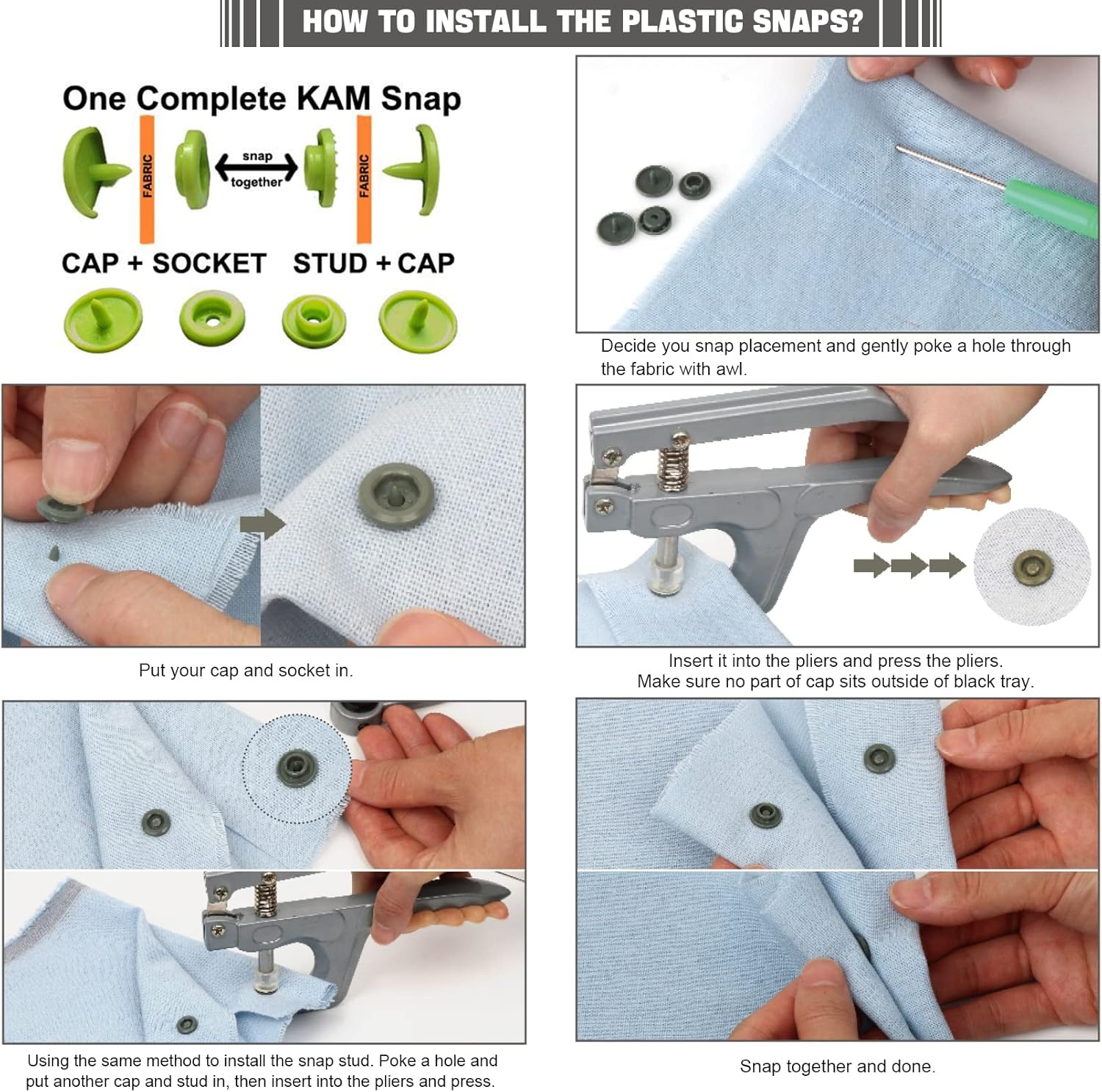 HOW TO INSTALL THE PLASTIC SNAPS?

One Complete KAM Snap

FABRIC

snap together

FABRIC

CAP + SOCKET STUD + CAP

Decide you snap placement and gently poke a hole through the fabric with awl.

Put your cap and socket in.

Insert it into the pliers and press the pliers.
Make sure no part of cap sits outside of black tray.

Using the same method to install the snap stud. Poke a hole and put another cap and stud in, then insert into the pliers and press.

Snap together and done.