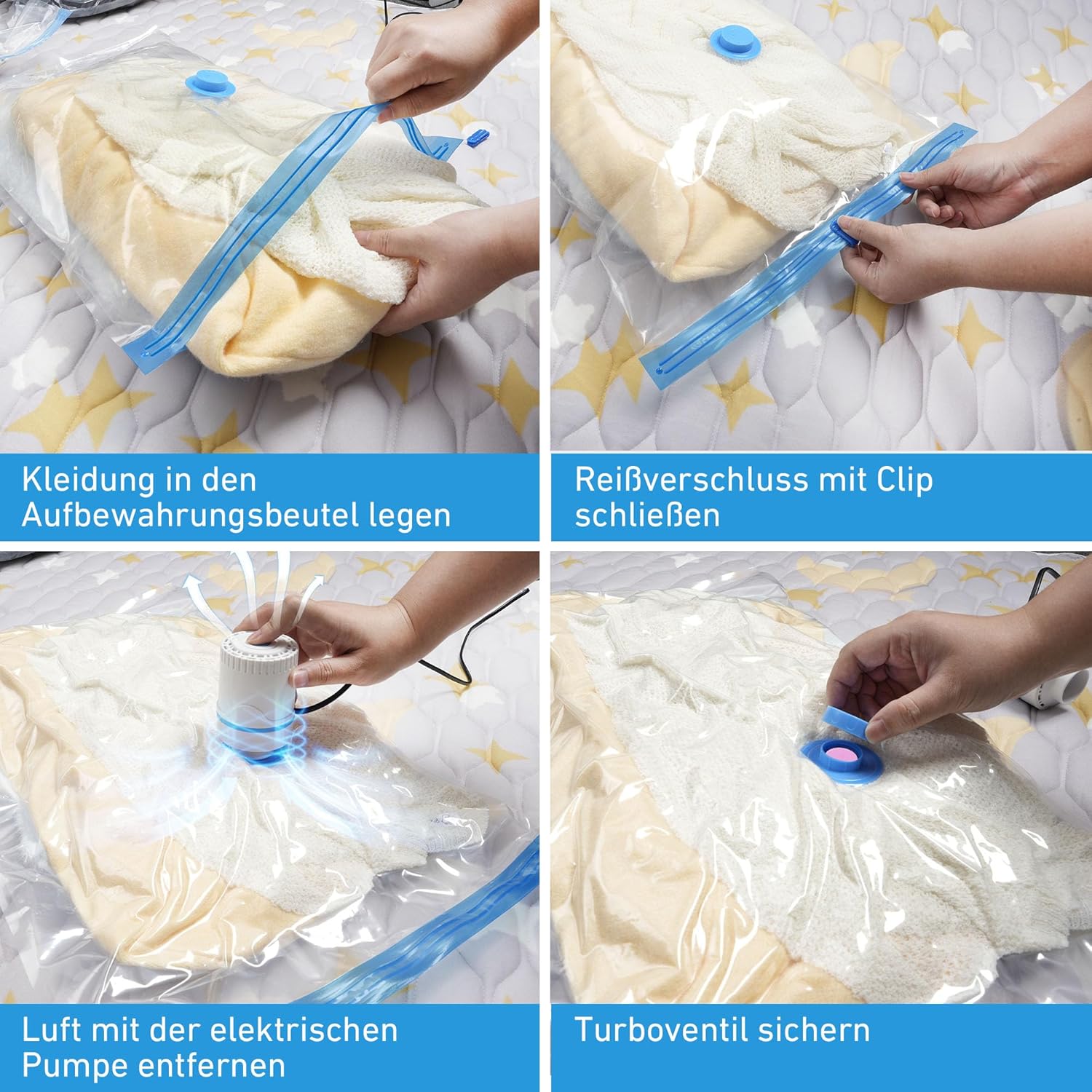 Kleidung in den Aufbewahrungsbeutel legen

Reißverschluss mit Clip schließen

Luft mit der elektrischen Pumpe entfernen

Turboventil sichern