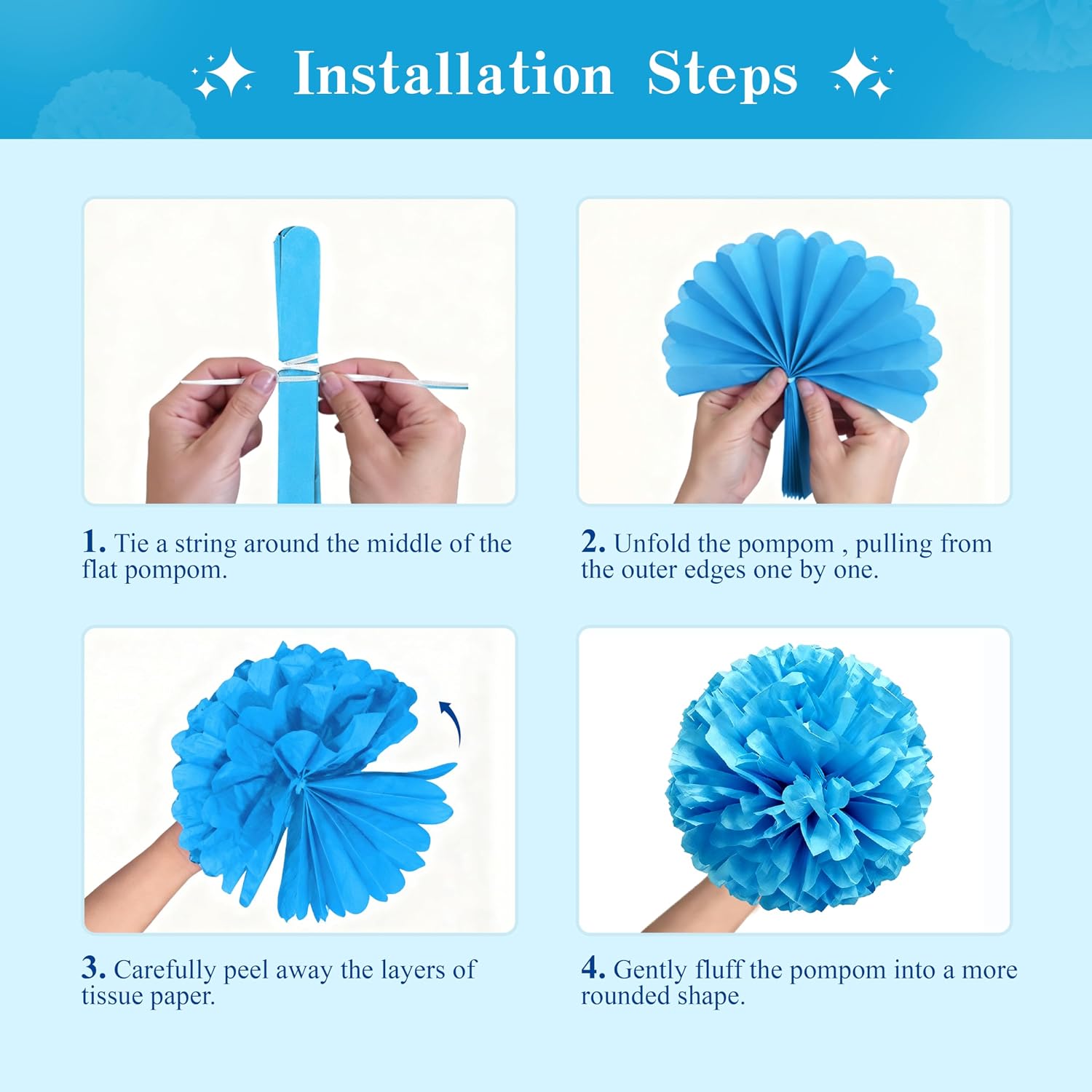 Installation Steps

1. Tie a string around the middle of the flat pompom.

2. Unfold the pompom , pulling from the outer edges one by one.

3. Carefully peel away the layers of tissue paper.

4. Gently fluff the pompom into a more rounded shape.