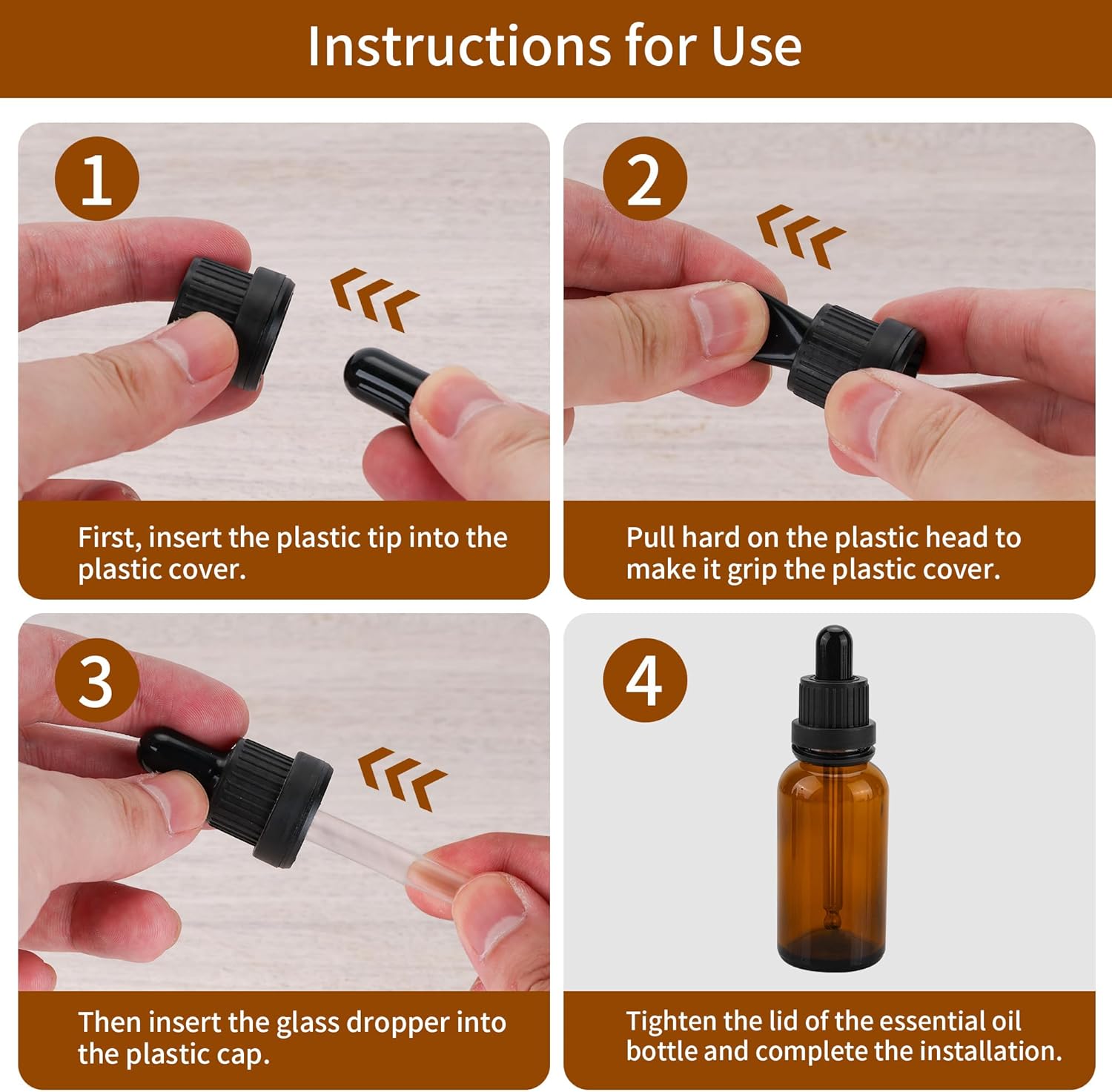 Instructions for Use

1

First, insert the plastic tip into the plastic cover.

2

Pull hard on the plastic head to make it grip the plastic cover.

3

Then insert the glass dropper into the plastic cap.

4

Tighten the lid of the essential oil bottle and complete the installation.