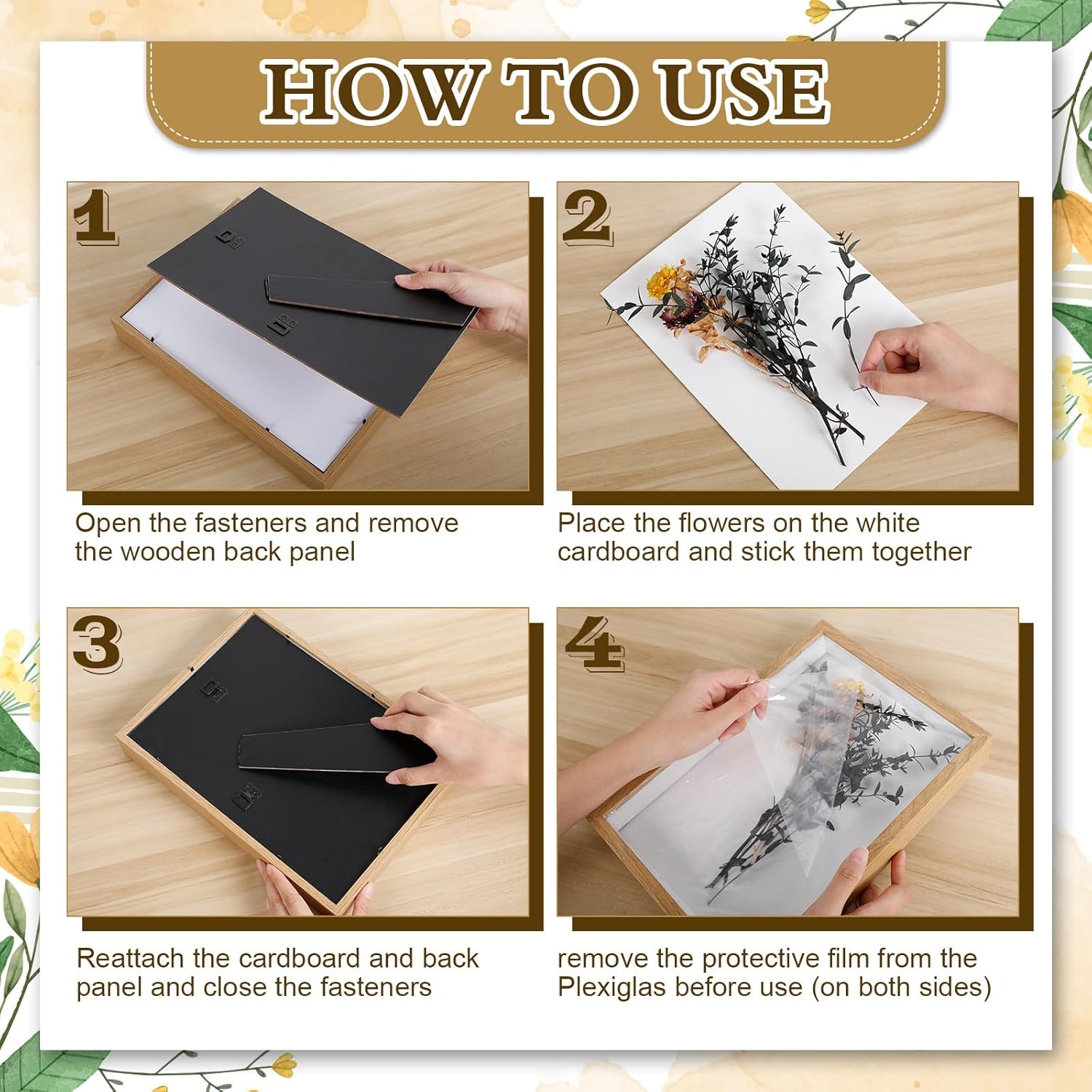 HOW TO USE

1

Open the fasteners and remove the wooden back panel

2

Place the flowers on the white cardboard and stick them together

3

Reattach the cardboard and back panel and close the fasteners

4

remove the protective film from the Plexiglas before use (on both sides)