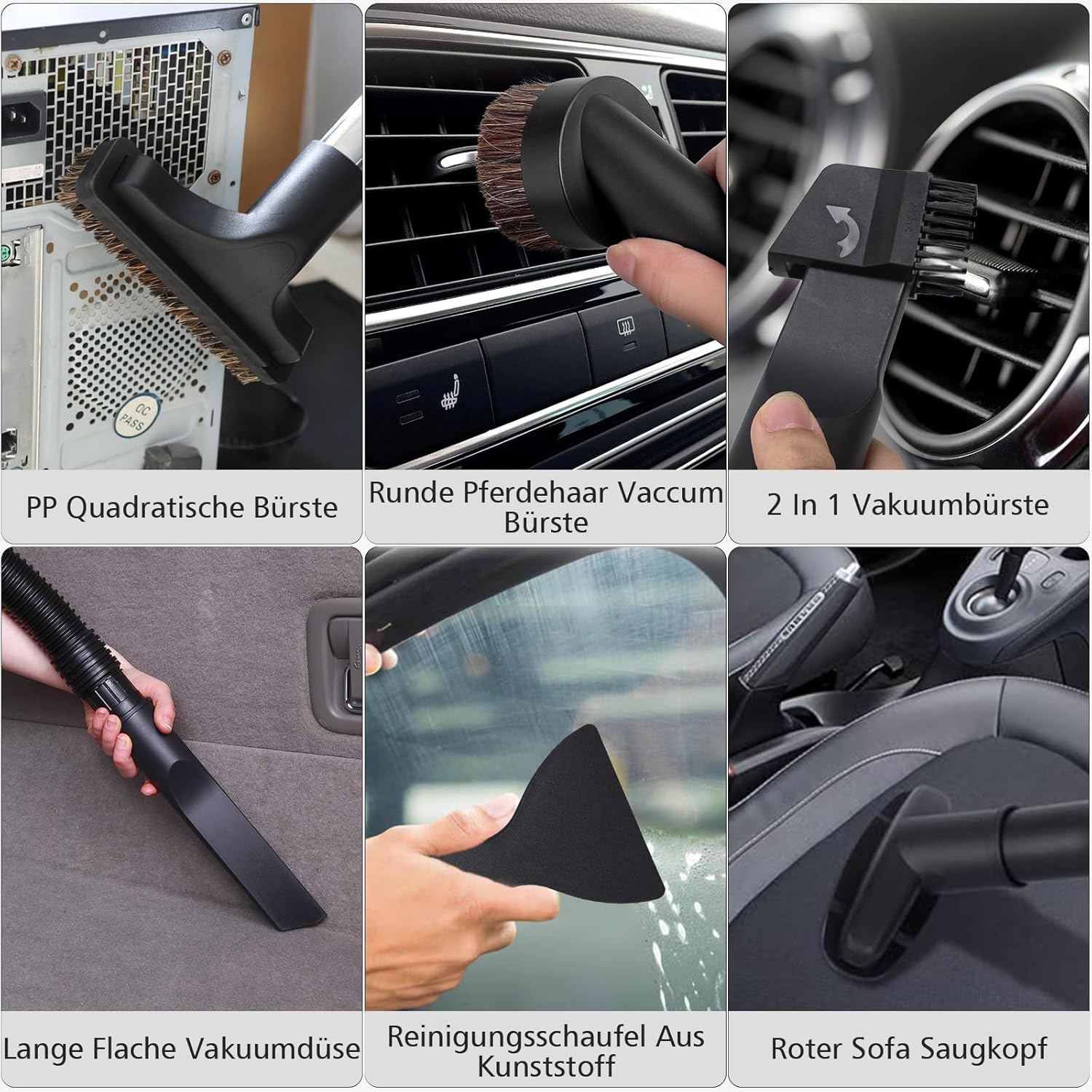 QC PASS

PP Quadratische Bürste

Runde Pferdehaar Vaccum Bürste

2 In 1 Vakuumbürste

Lange Flache Vakuumdüse

Reinigungsschaufel Aus Kunststoff

Roter Sofa Saugkopf