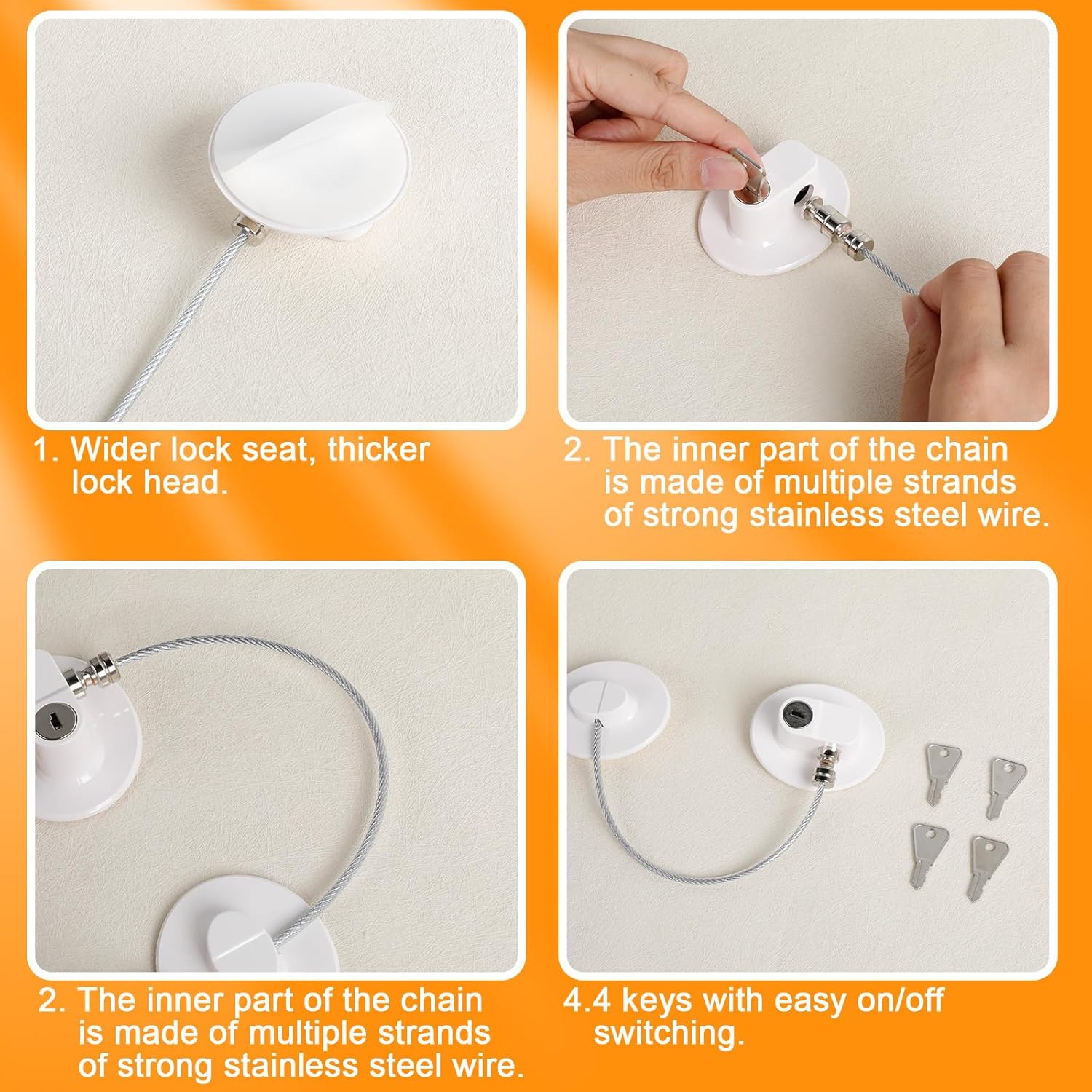 1. Wider lock seat, thicker lock head.

2. The inner part of the chain is made of multiple strands of strong stainless steel wire.

2. The inner part of the chain is made of multiple strands of strong stainless steel wire.

4.4 keys with easy on/off switching.