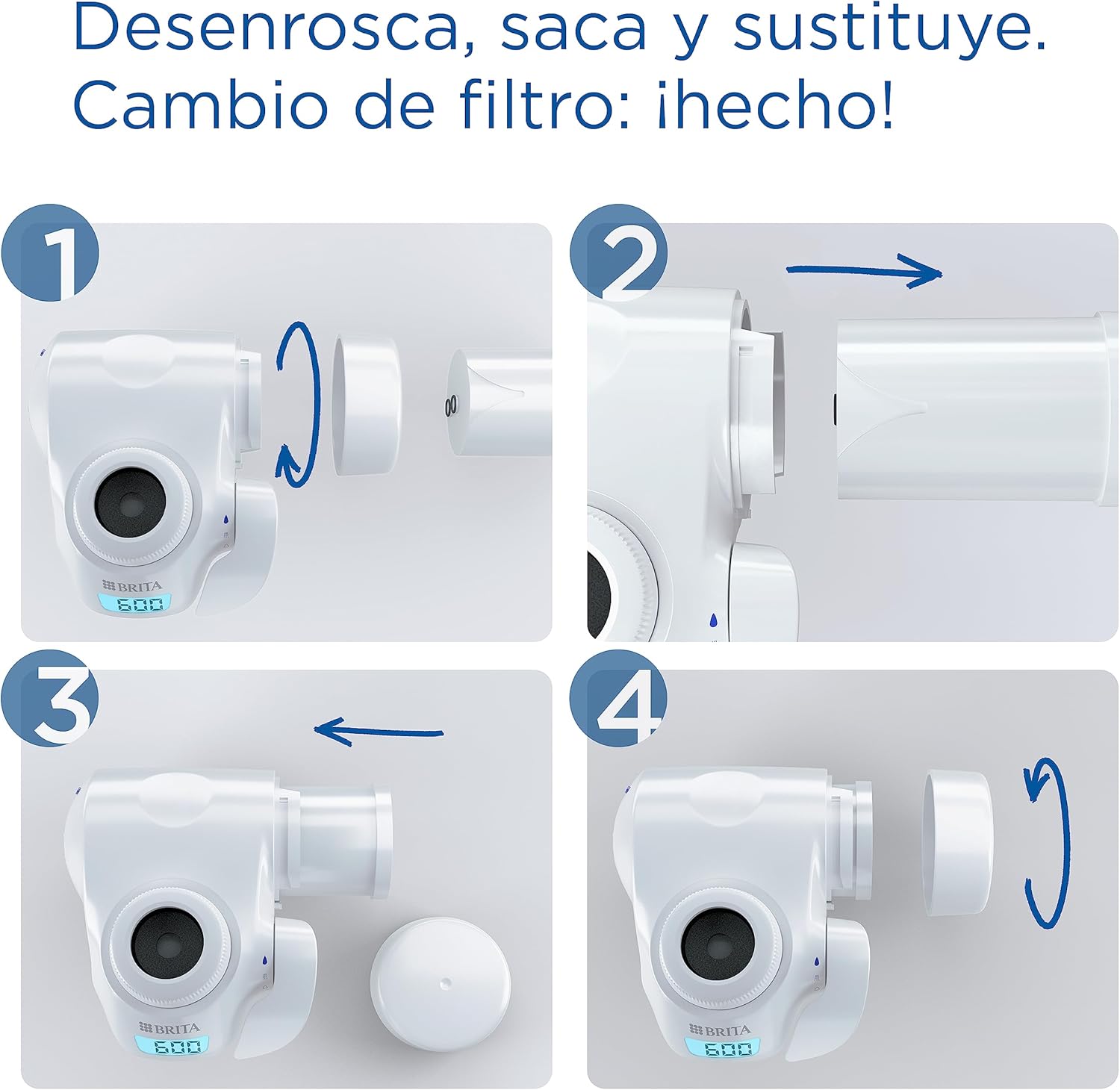 Desenrosca, saca y sustituye. Cambio de filtro: ¡hecho!

1

BRITA
600

2

3

BRITA
600

4

BRITA
600