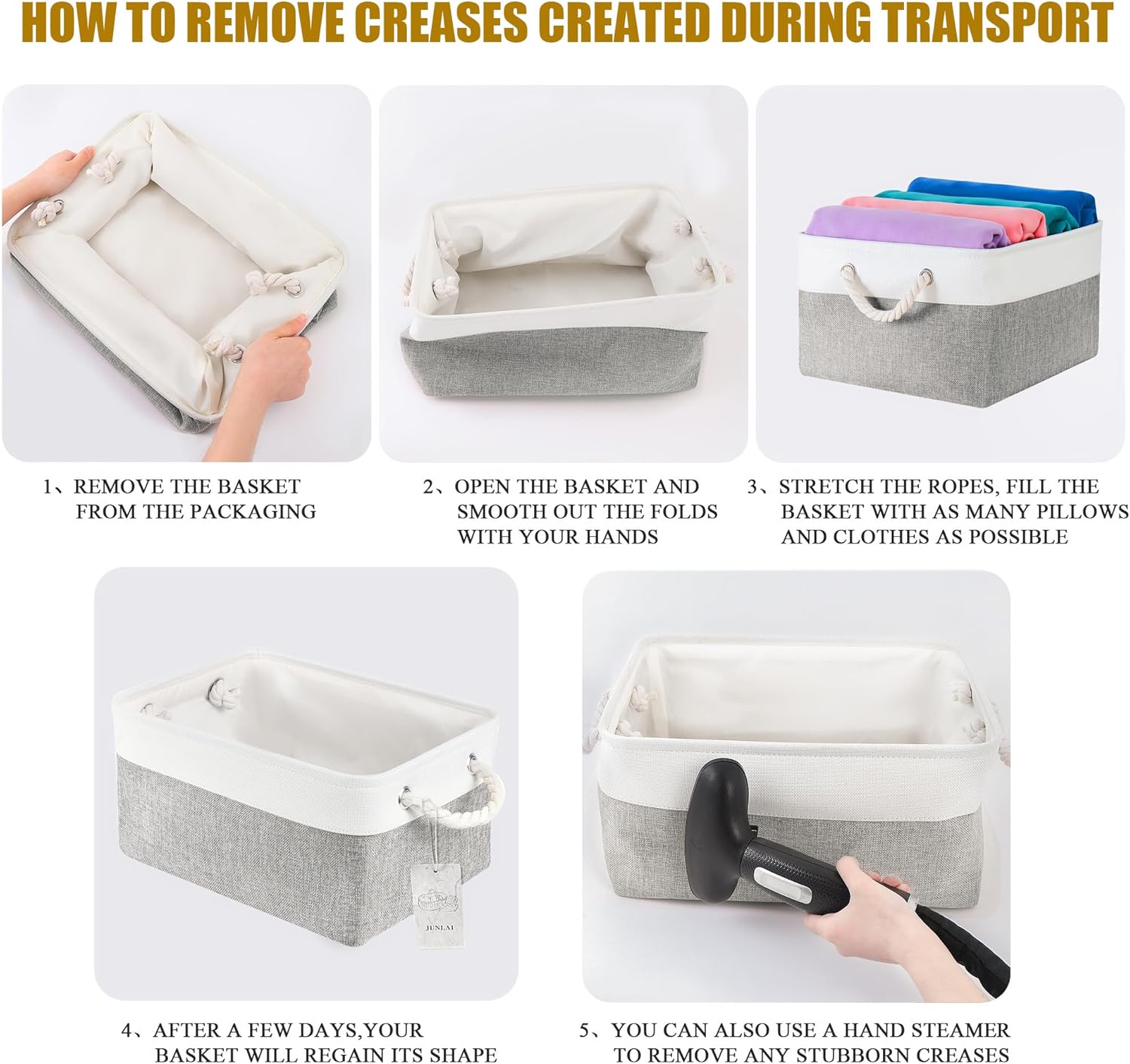 HOW TO REMOVE CREASES CREATED DURING TRANSPORT

1、REMOVE THE BASKET FROM THE PACKAGING

2、OPEN THE BASKET AND SMOOTH OUT THE FOLDS WITH YOUR HANDS

3、STRETCH THE ROPES, FILL THE BASKET WITH AS MANY PILLOWS AND CLOTHES AS POSSIBLE

JUNLAI

4、AFTER A FEW DAYS,YOUR BASKET WILL REGAIN ITS SHAPE

5、YOU CAN ALSO USE A HAND STEAMER TO REMOVE ANY STUBBORN CREASES