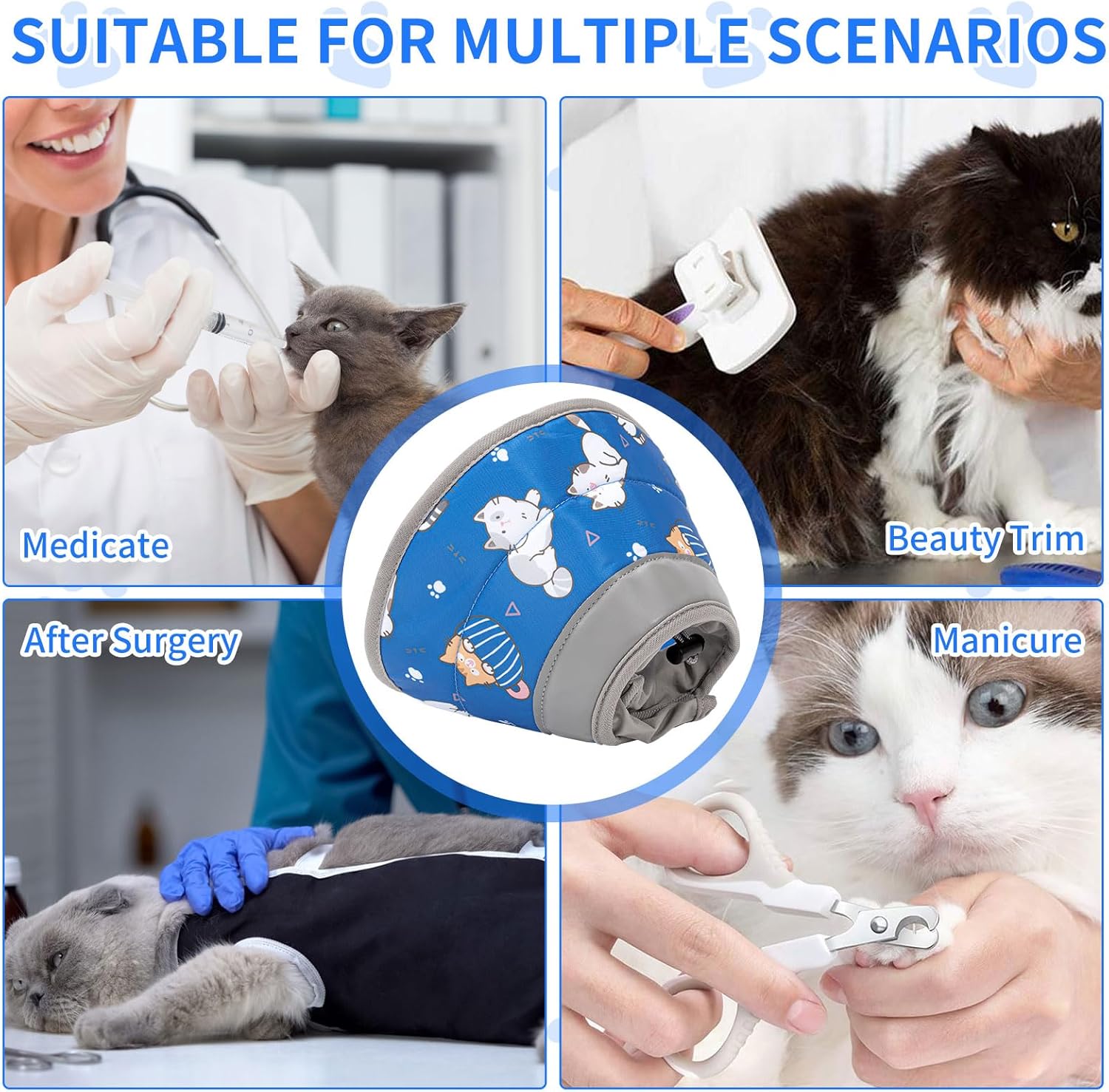 SUITABLE FOR MULTIPLE SCENARIOS

Medicate

Beauty Trim

After Surgery

Manicure