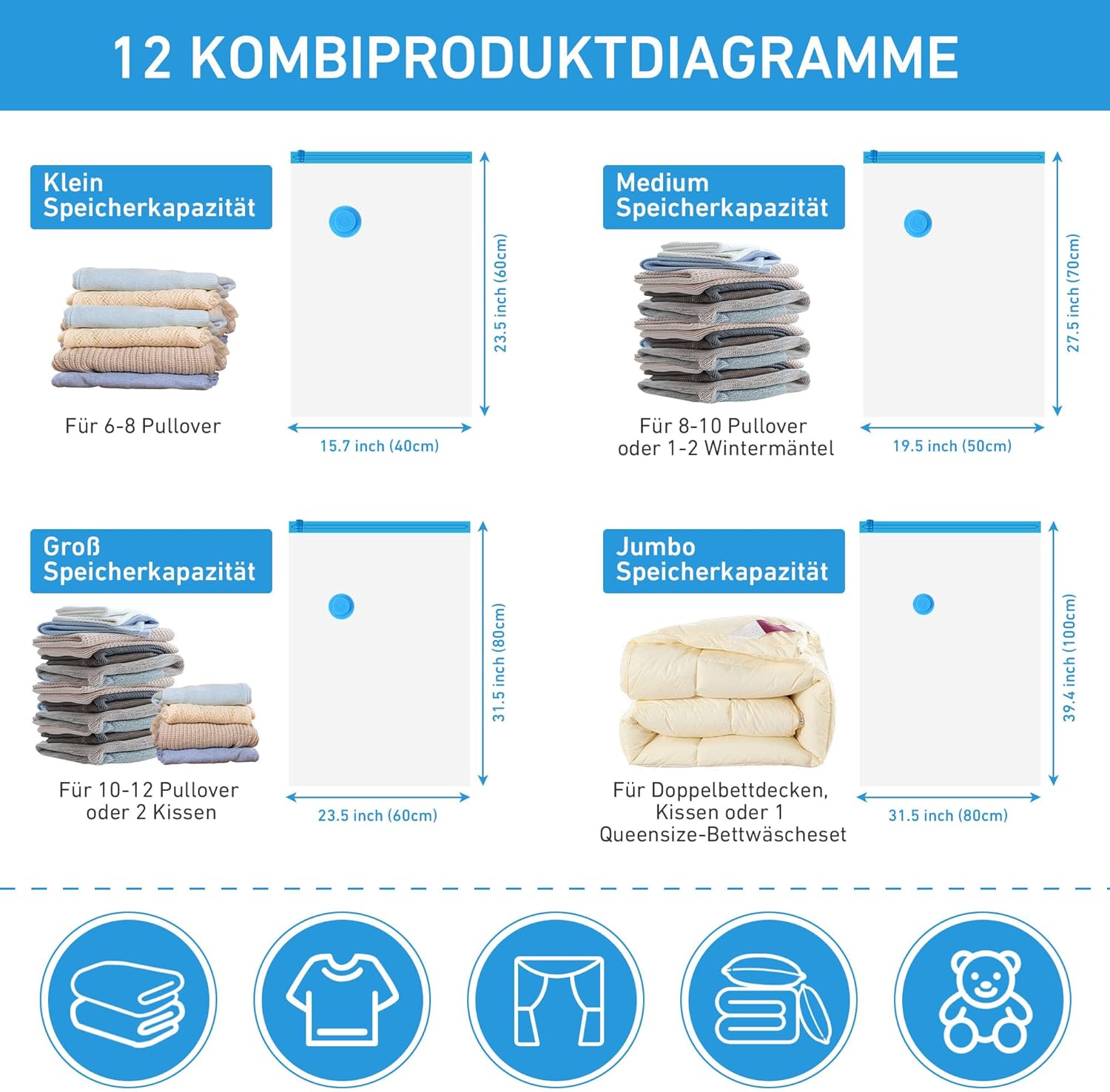 12 KOMBIPRODUKTDIAGRAMME

Klein
Speicherkapazität

Für 6-8 Pullover

23.5 inch (60cm)

15.7 inch (40cm)

Medium
Speicherkapazität

Für 8-10 Pullover
oder 1-2 Wintermäntel

27.5 inch (70cm)

19.5 inch (50cm)

Groß
Speicherkapazität

Für 10-12 Pullover
oder 2 Kissen

31.5 inch (80cm)

23.5 inch (60cm)

Jumbo
Speicherkapazität

Für Doppelbettdecken,
Kissen oder 1
Queensize-Bettwäscheset

39.4 inch (100cm)

31.5 inch (80cm)