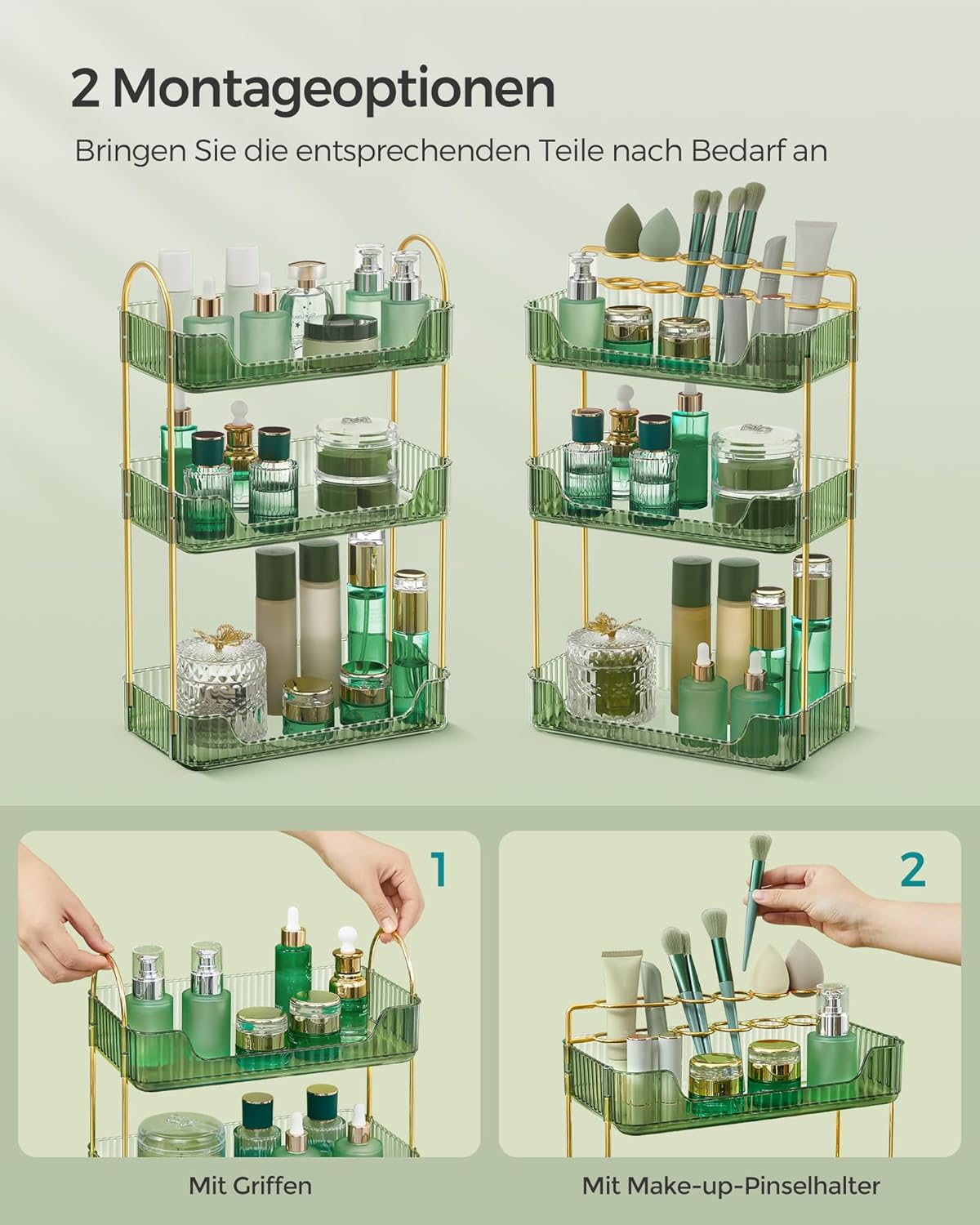 2 Montageoptionen

Bringen Sie die entsprechenden Teile nach Bedarf an

1

Mit Griffen

2

Mit Make-up-Pinselhalter