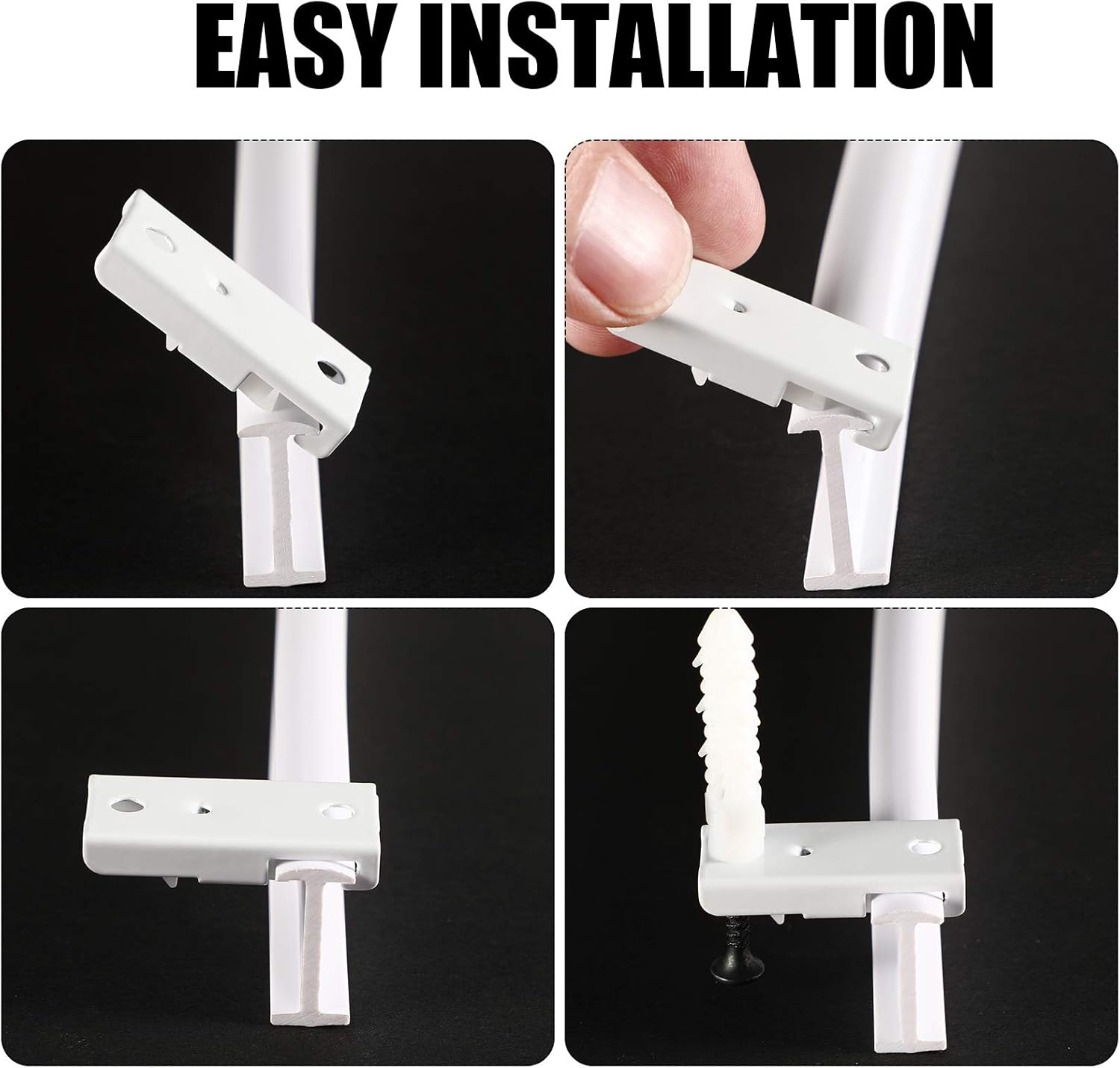 EASY INSTALLATION