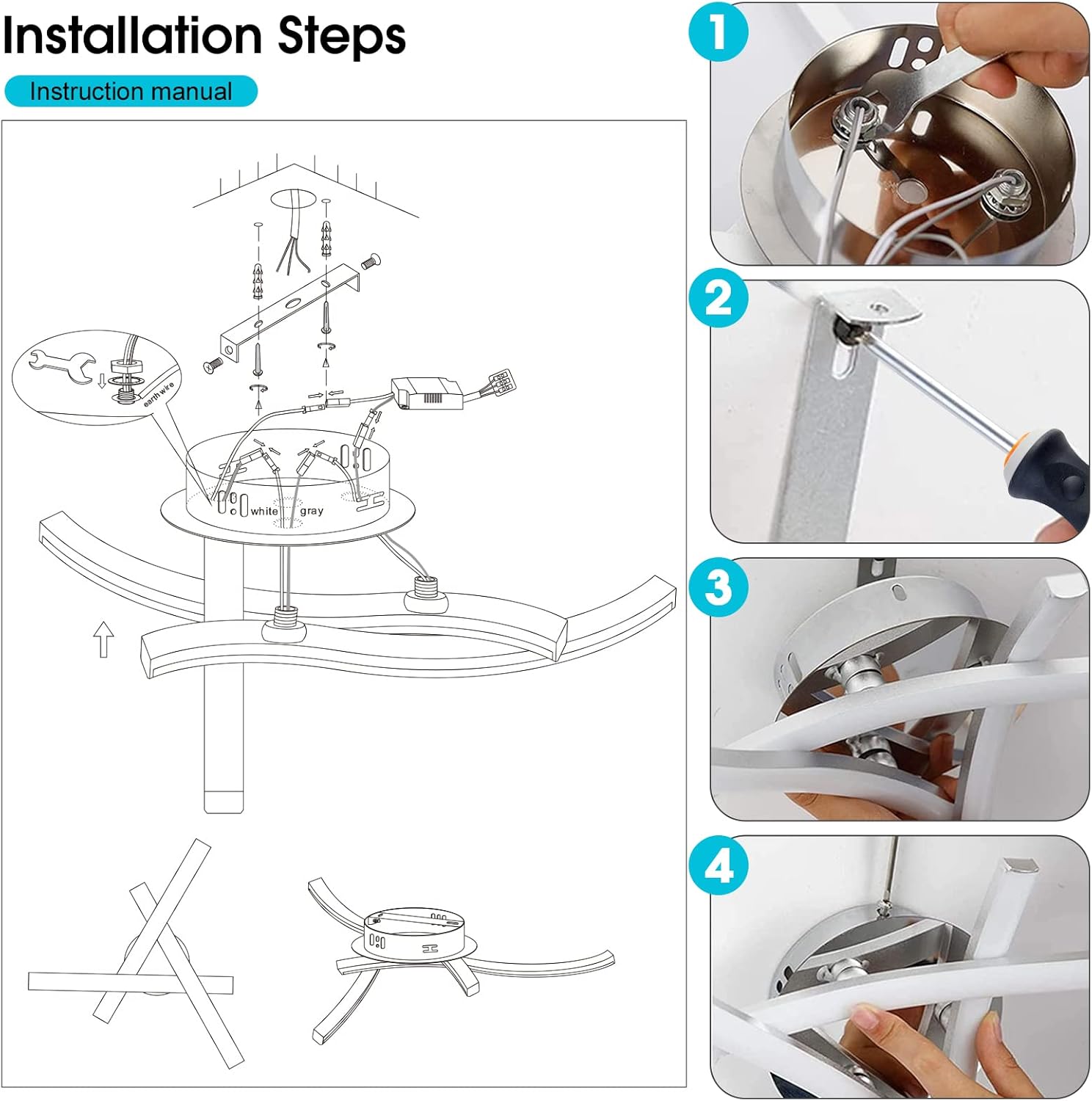 Installation Steps

Instruction manual

earth wire

white

gray

1

2

3

4