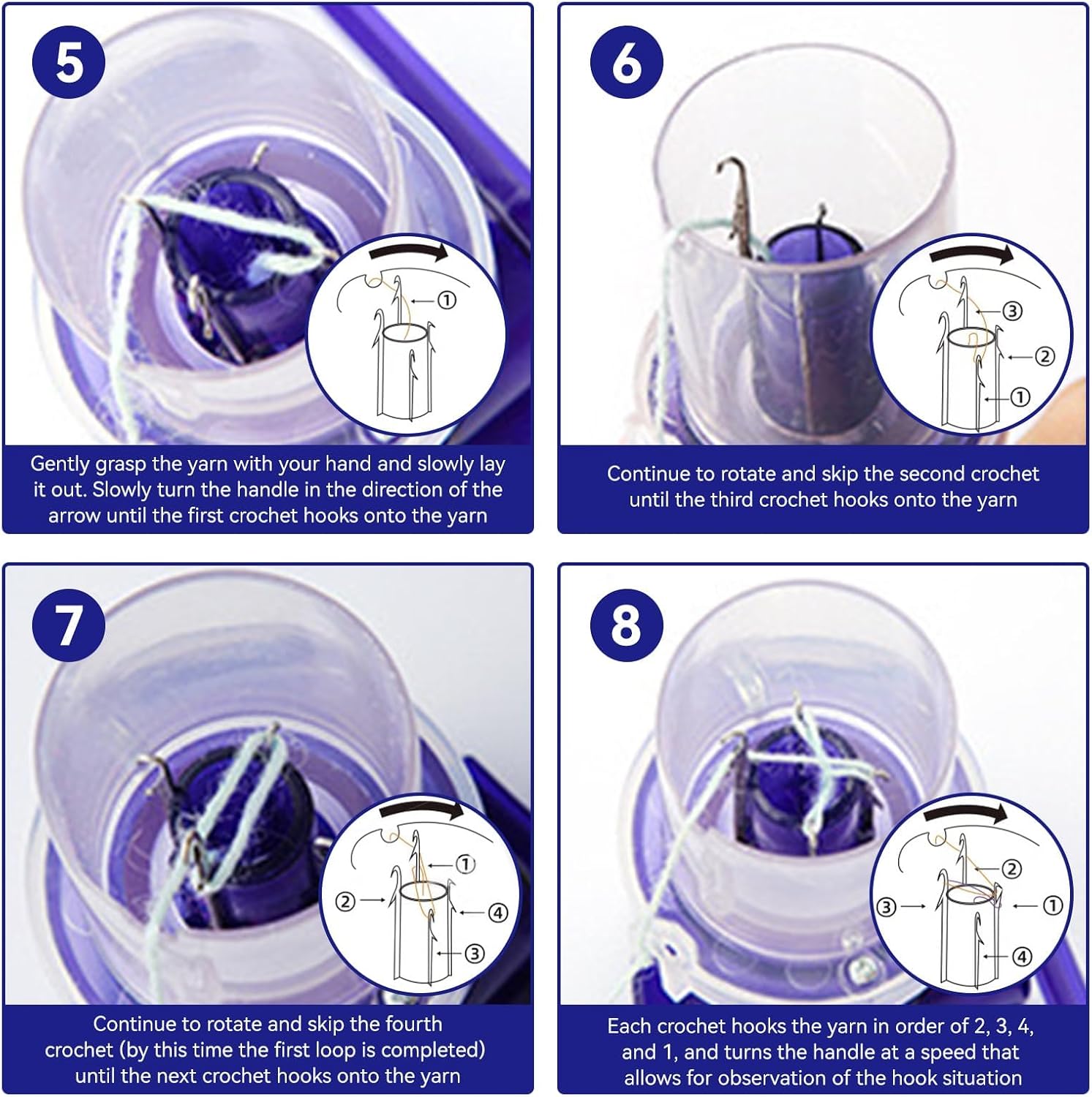 5

①

Gently grasp the yarn with your hand and slowly lay it out. Slowly turn the handle in the direction of the arrow until the first crochet hooks onto the yarn

6

③
②
①

Continue to rotate and skip the second crochet until the third crochet hooks onto the yarn

7

①
②
④
③

Continue to rotate and skip the fourth crochet (by this time the first loop is completed) until the next crochet hooks onto the yarn

8

②
③
①
④

Each crochet hooks the yarn in order of 2, 3, 4, and 1, and turns the handle at a speed that allows for observation of the hook situation