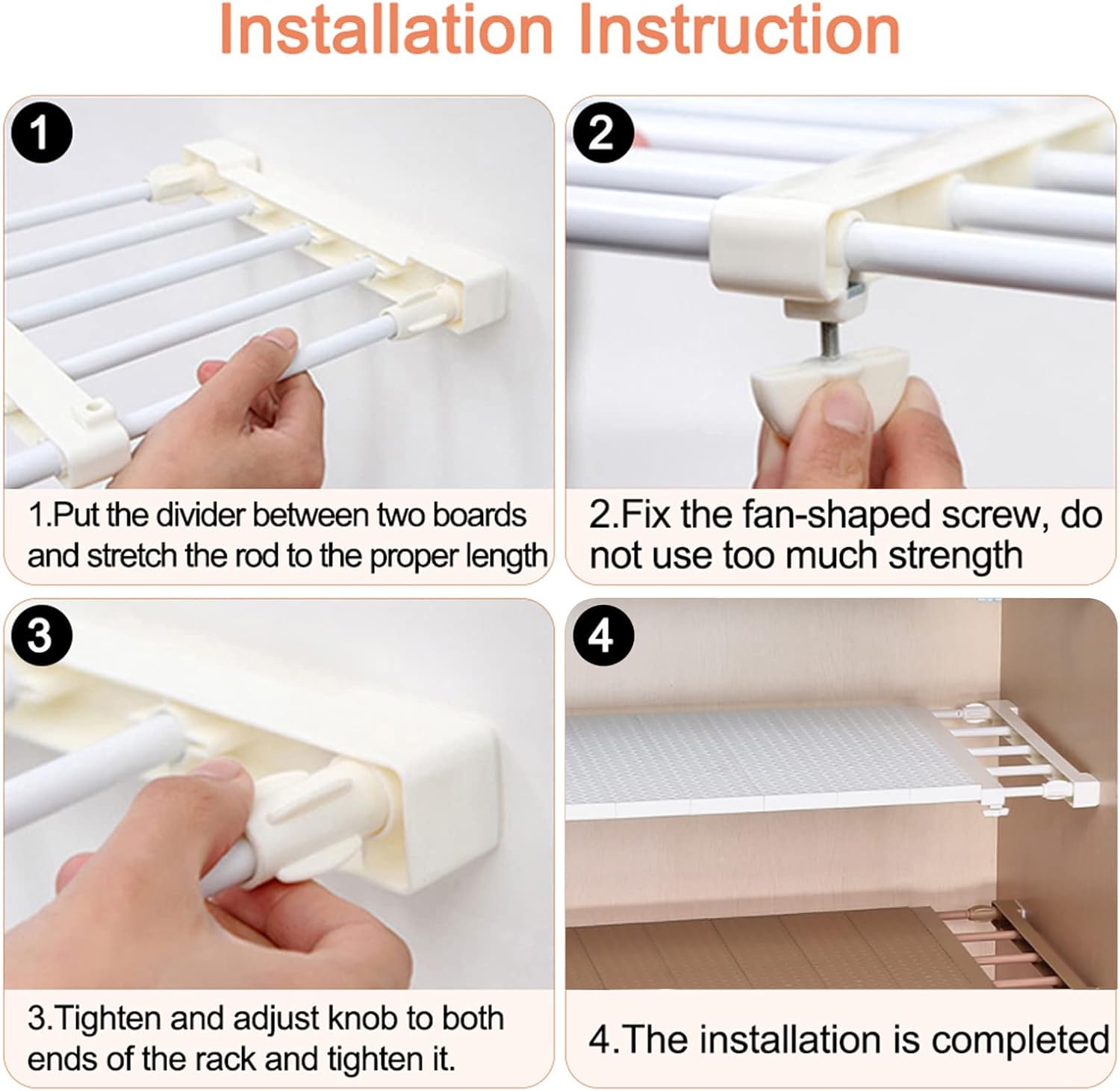 Installation Instruction

1

1.Put the divider between two boards and stretch the rod to the proper length

2

2.Fix the fan-shaped screw, do not use too much strength

3

3.Tighten and adjust knob to both ends of the rack and tighten it.

4

4.The installation is completed