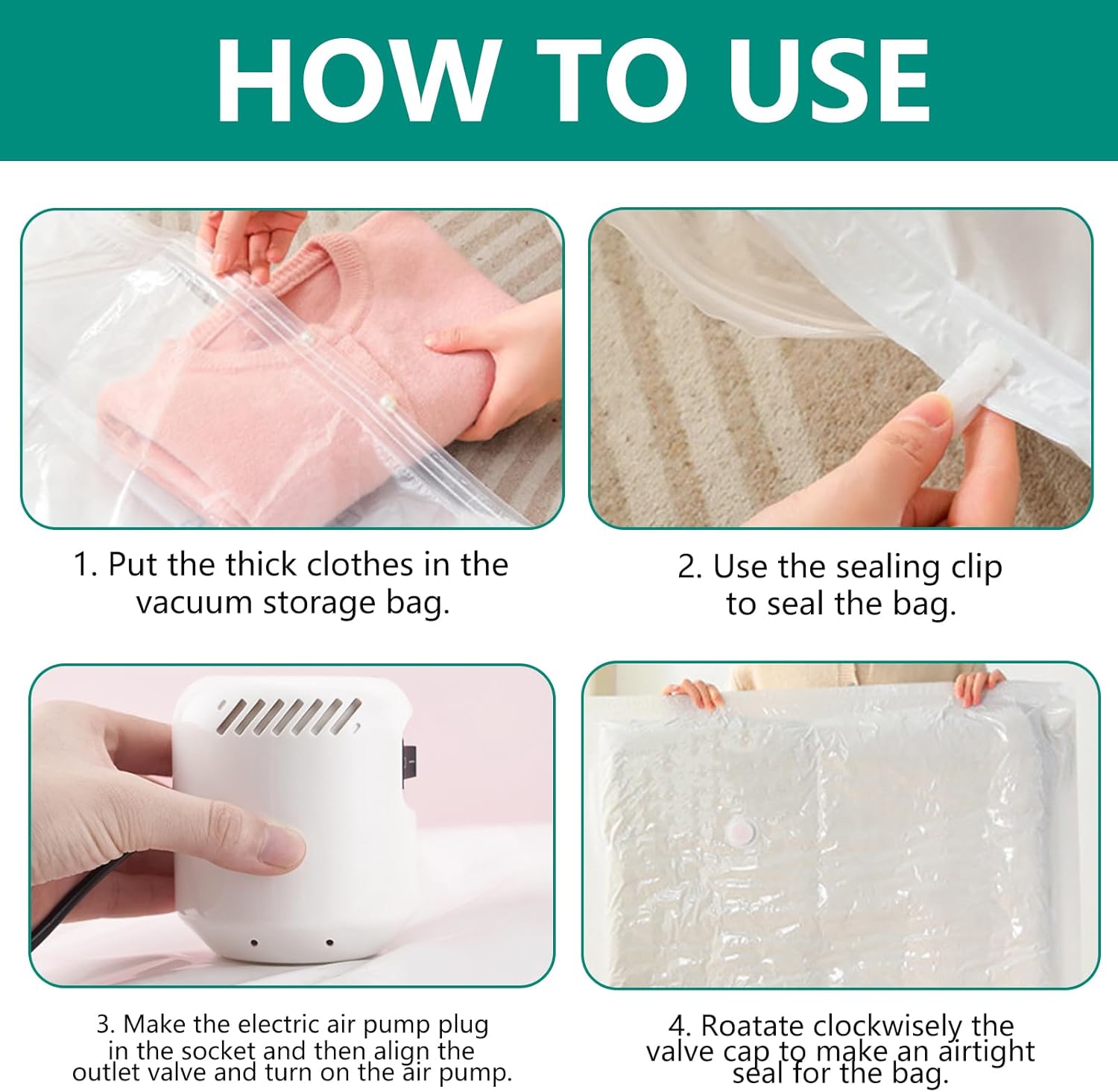 HOW TO USE

1. Put the thick clothes in the vacuum storage bag.

2. Use the sealing clip to seal the bag.

3. Make the electric air pump plug in the socket and then align the outlet valve and turn on the air pump.

4. Roatate clockwisely the valve cap to make an airtight seal for the bag.