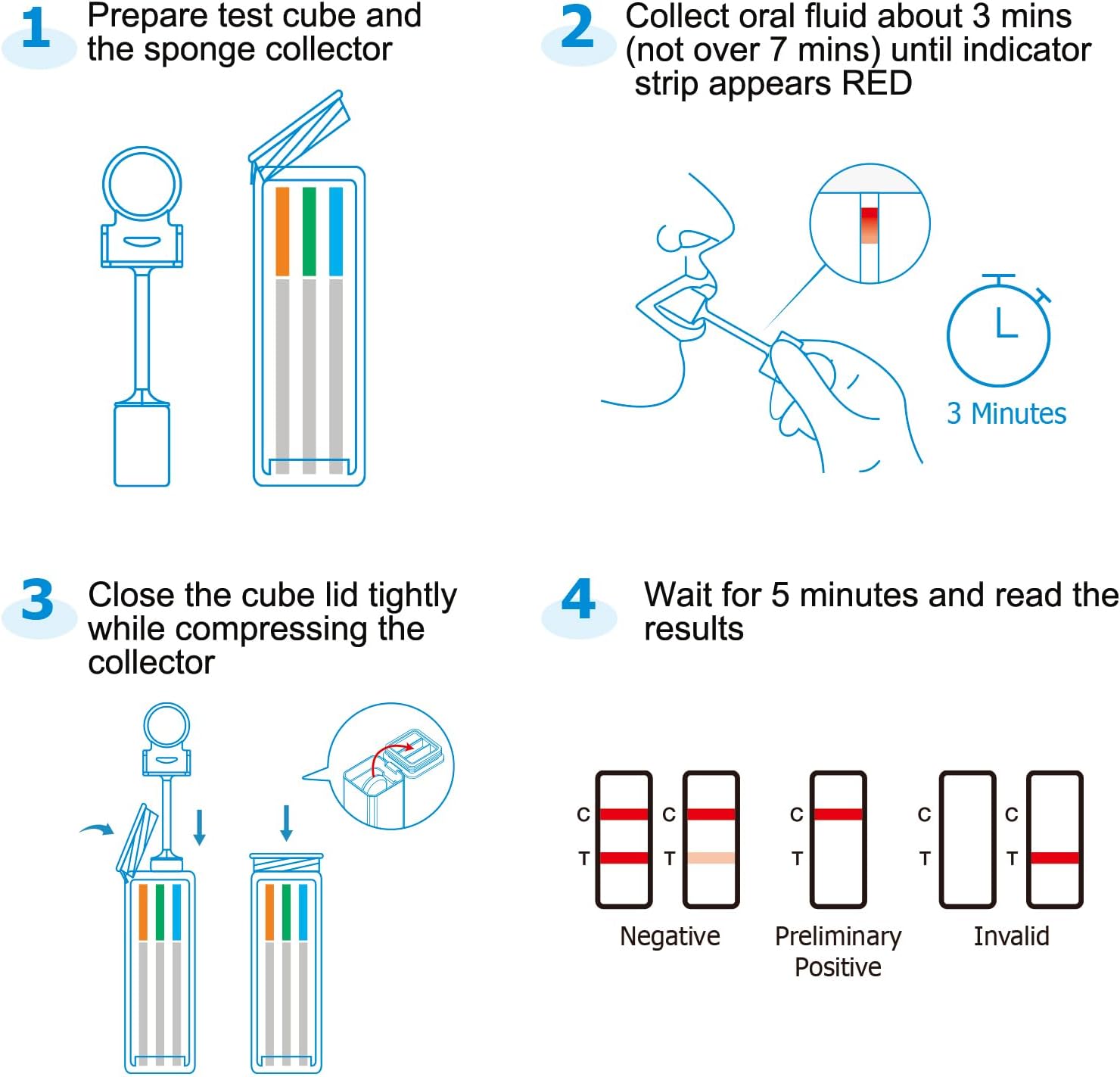 1 Prepare test cube and the sponge collector

2 Collect oral fluid about 3 mins (not over 7 mins) until indicator strip appears RED

3 Minutes

3 Close the cube lid tightly while compressing the collector

4 Wait for 5 minutes and read the results

C
T
C
T
Negative

C
T
Preliminary Positive

C
T
C
T
Invalid