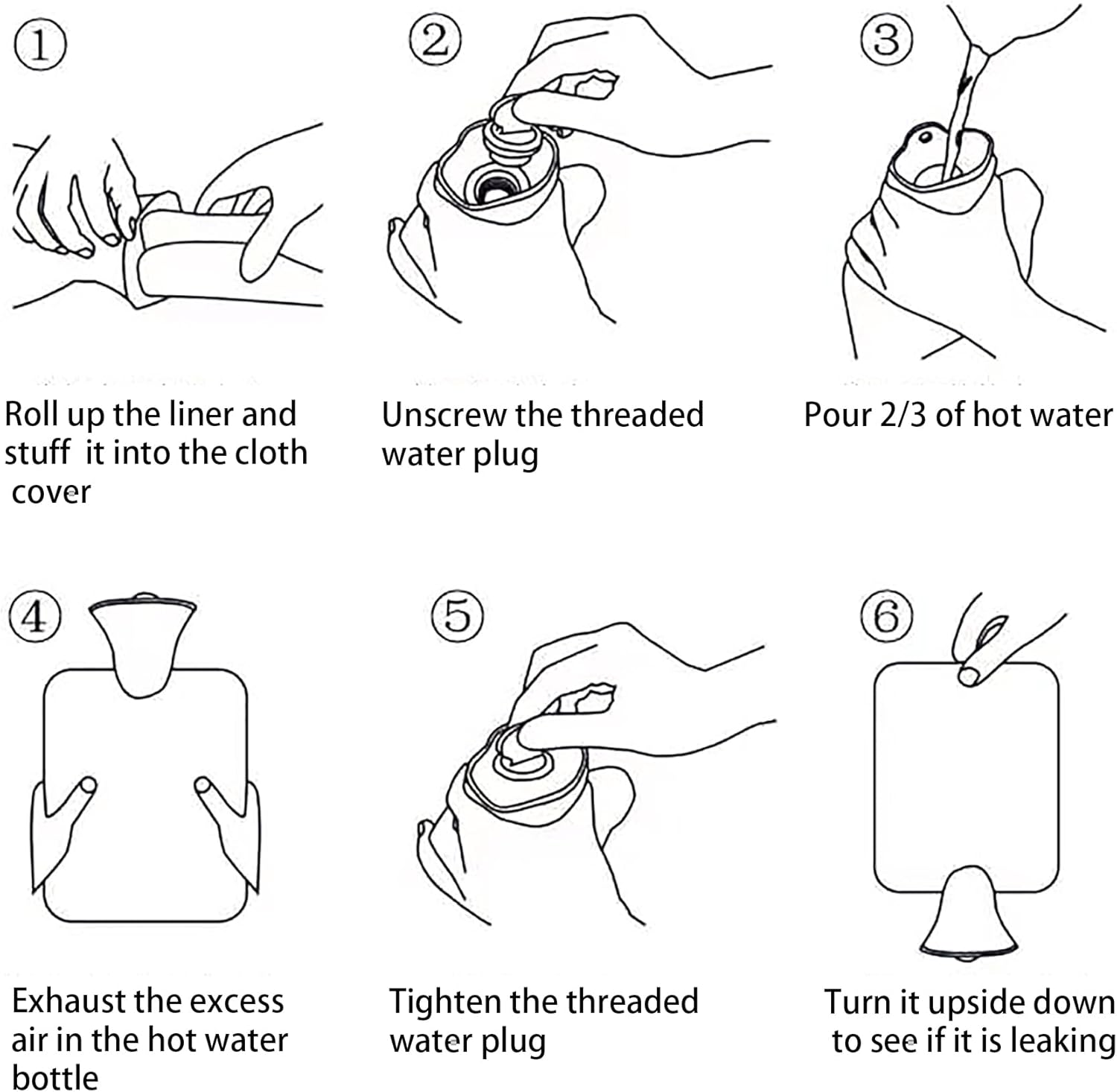 ①

Roll up the liner and stuff it into the cloth cover

②

Unscrew the threaded water plug

③

Pour 2/3 of hot water

④

Exhaust the excess air in the hot water bottle

⑤

Tighten the threaded water plug

⑥

Turn it upside down to see if it is leaking