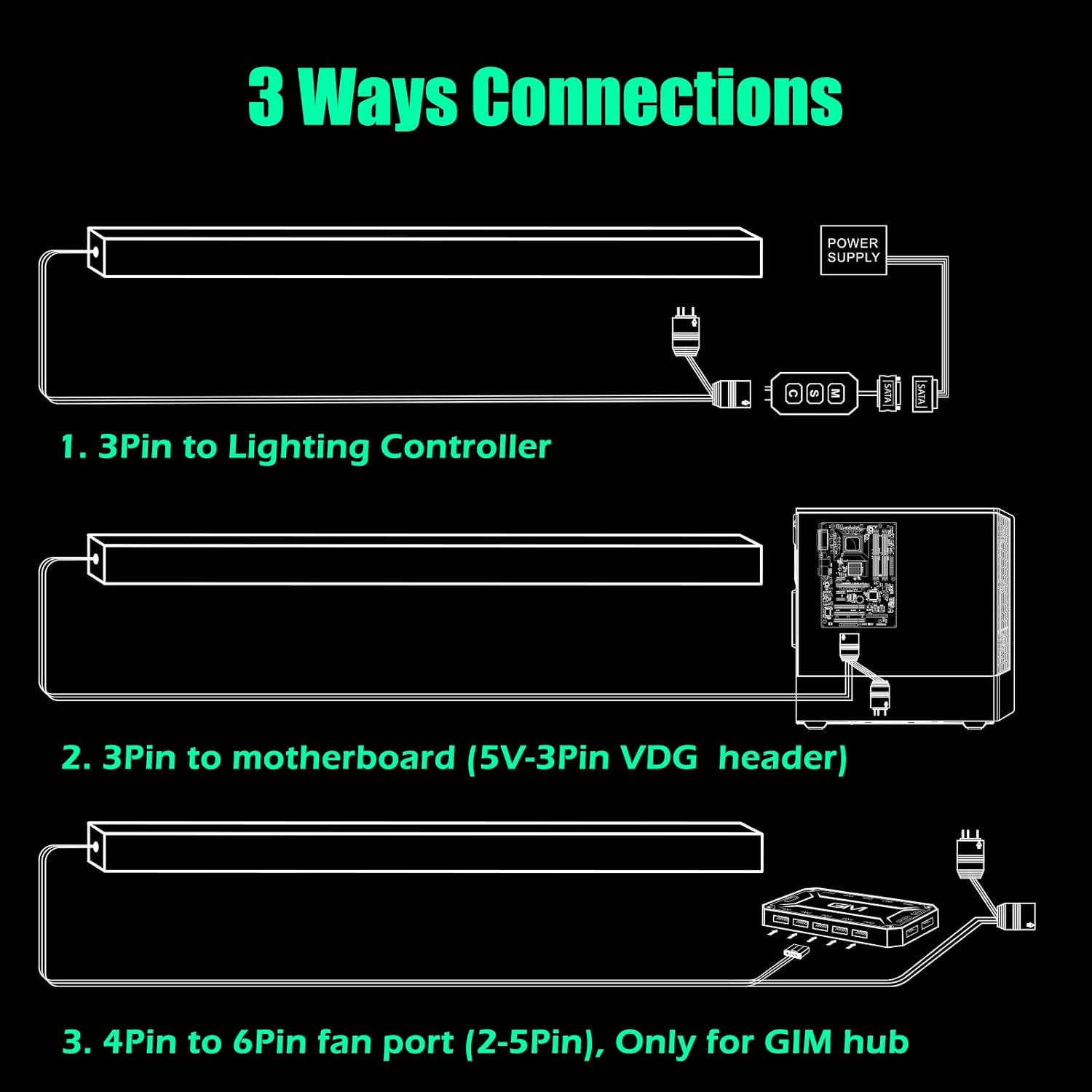 3 Ways Connections

POWER SUPPLY

C S M

SATA

SATA

1. 3Pin to Lighting Controller

2. 3Pin to motherboard (5V-3Pin VDG header)

GIM

3. 4Pin to 6Pin fan port (2-5Pin), Only for GIM hub