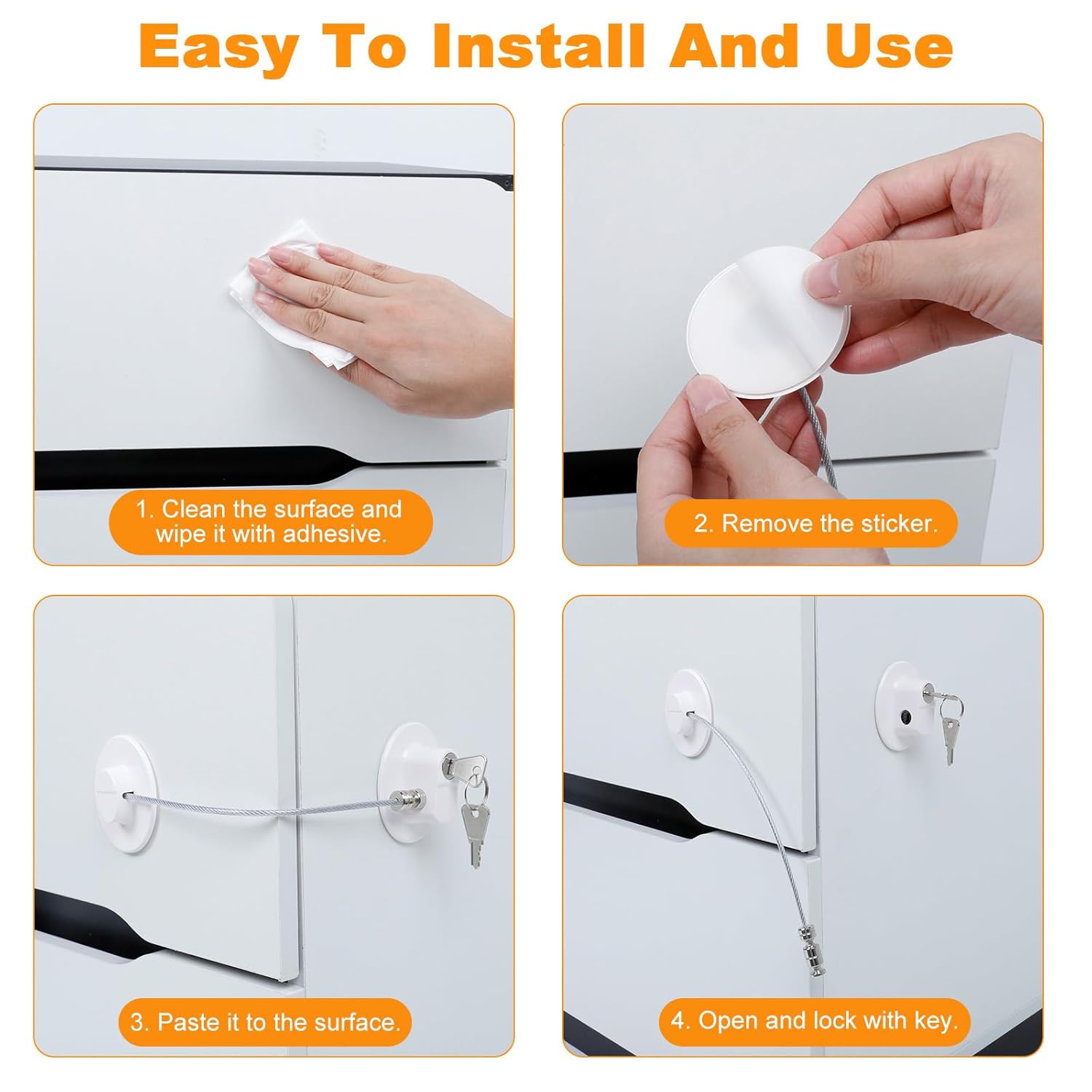 Easy To Install And Use

1. Clean the surface and wipe it with adhesive.

2. Remove the sticker.

3. Paste it to the surface.

4. Open and lock with key.