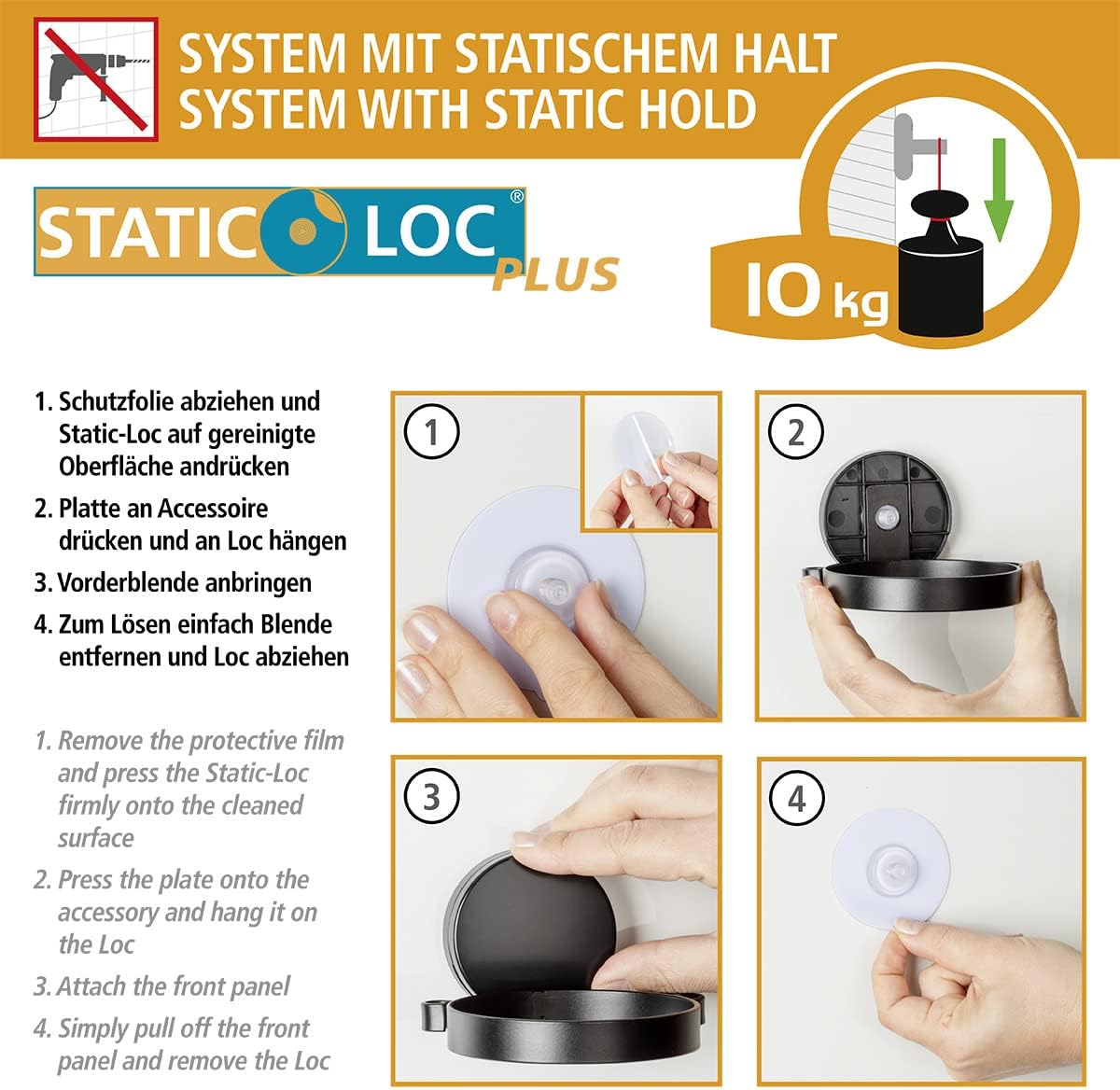 SYSTEM MIT STATISCHEM HALT
SYSTEM WITH STATIC HOLD

STATIC LOC®
PLUS

10 kg

1. Schutzfolie abziehen und Static-Loc auf gereinigte Oberfläche andrücken
2. Platte an Accessoire drücken und an Loc hängen
3. Vorderblende anbringen
4. Zum Lösen einfach Blende entfernen und Loc abziehen

1. Remove the protective film and press the Static-Loc firmly onto the cleaned surface
2. Press the plate onto the accessory and hang it on the Loc
3. Attach the front panel
4. Simply pull off the front panel and remove the Loc

1

2

3

4