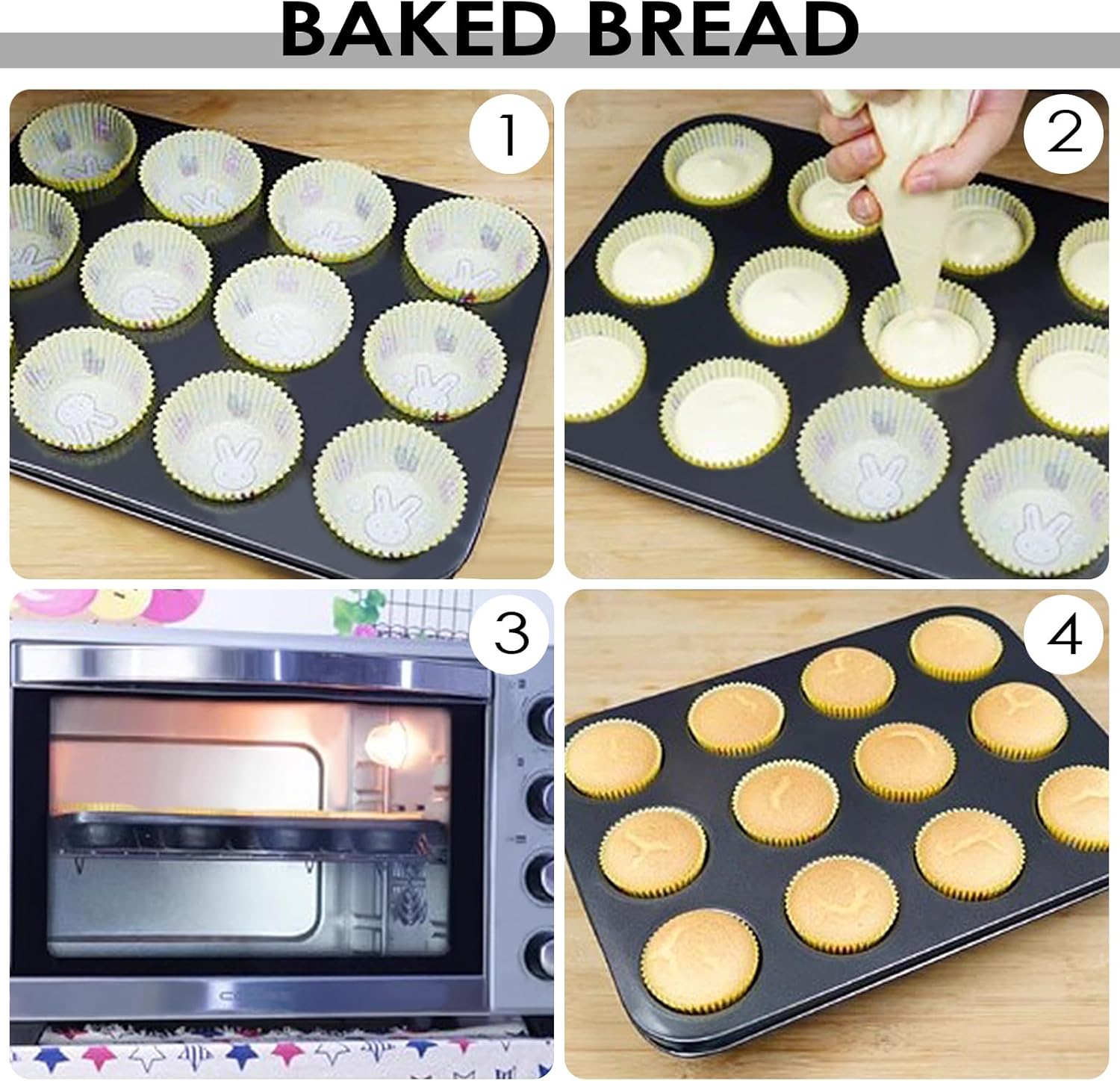 BAKED BREAD

1

2

3

4