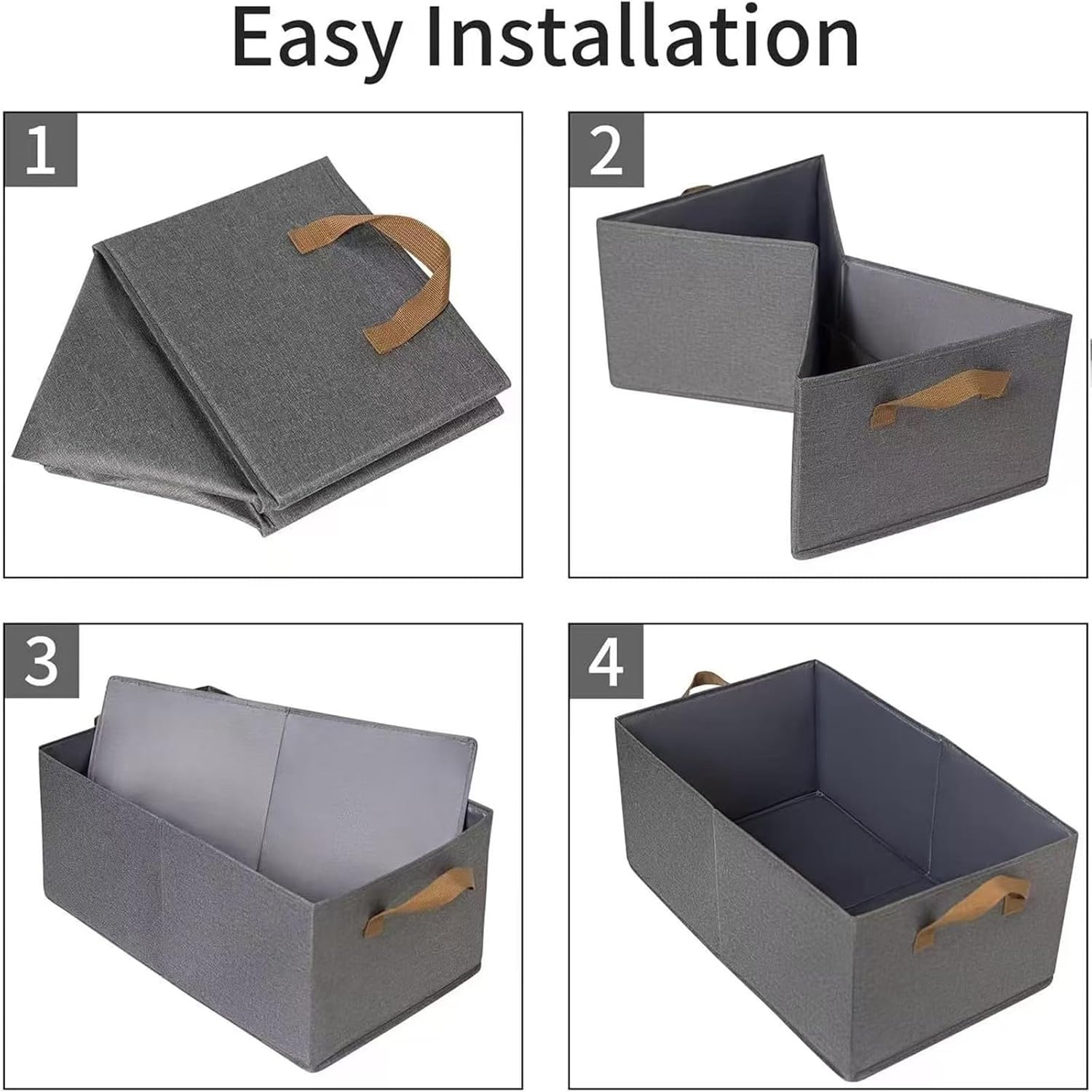 Easy Installation

1

2

3

4