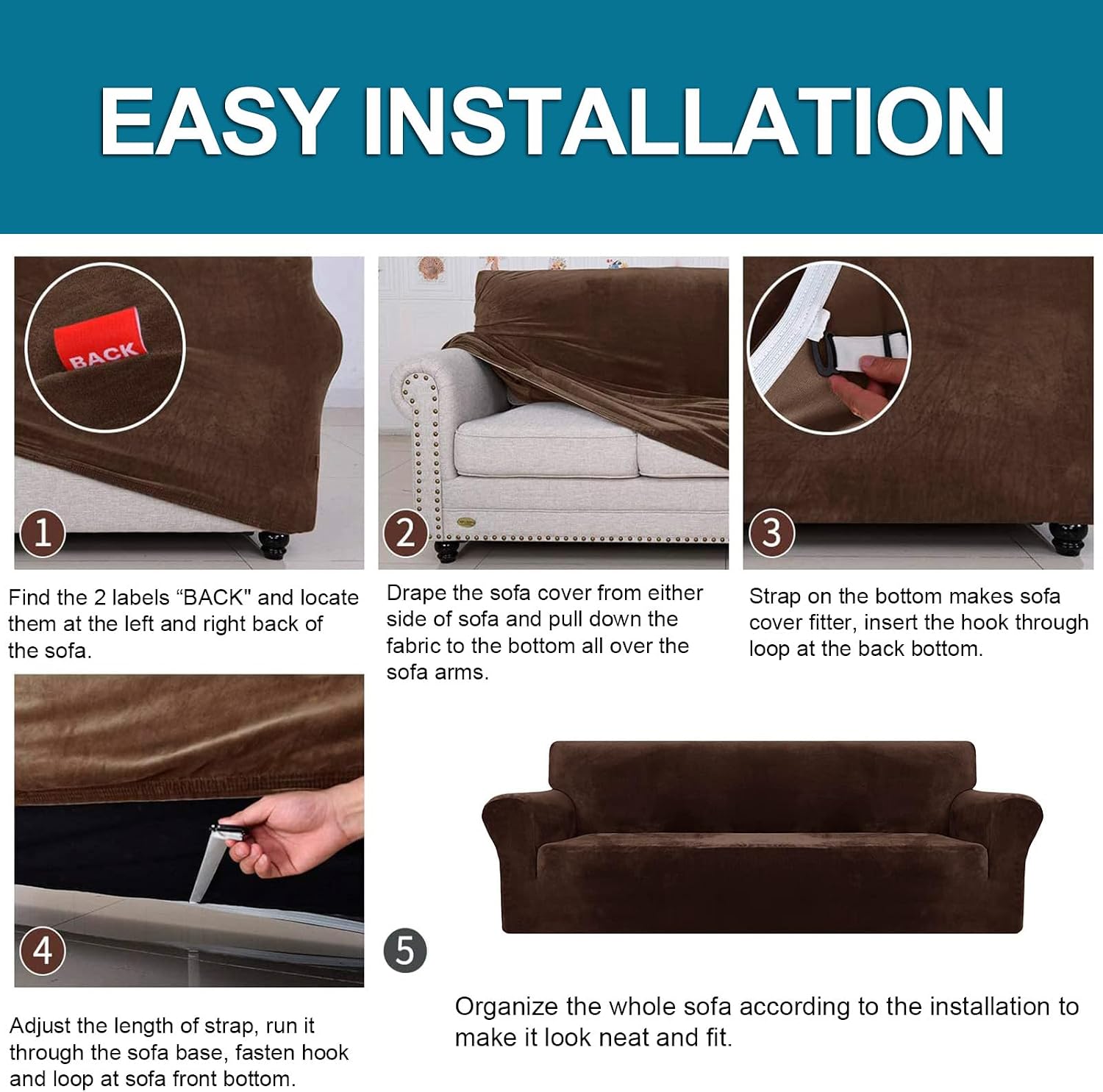 EASY INSTALLATION

BACK

1

Find the 2 labels “BACK" and locate them at the left and right back of the sofa.

2

Drape the sofa cover from either side of sofa and pull down the fabric to the bottom all over the sofa arms.

3

Strap on the bottom makes sofa cover fitter, insert the hook through loop at the back bottom.

4

Adjust the length of strap, run it through the sofa base, fasten hook and loop at sofa front bottom.

5

Organize the whole sofa according to the installation to make it look neat and fit.