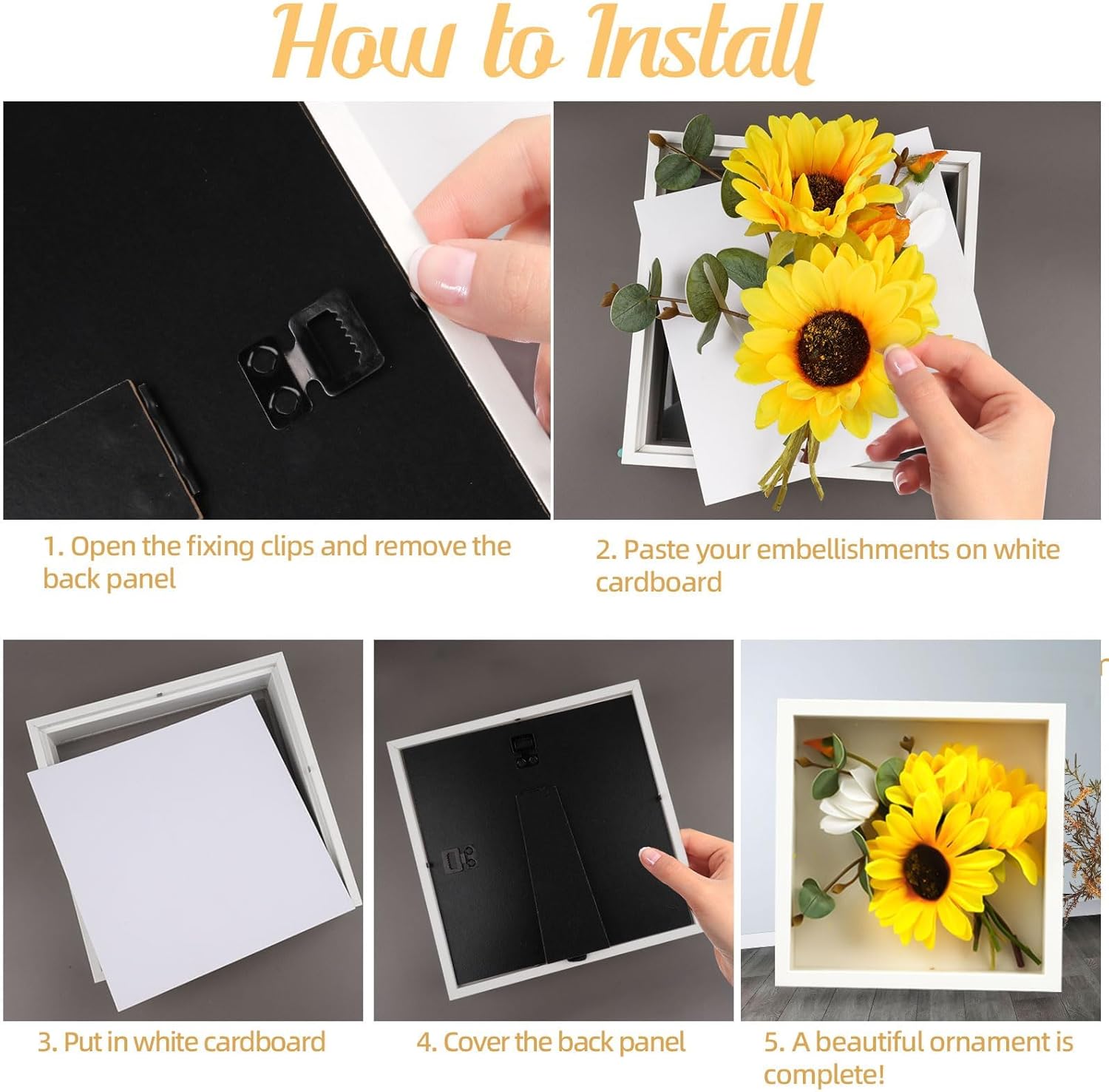 How to Install

1. Open the fixing clips and remove the back panel

2. Paste your embellishments on white cardboard

3. Put in white cardboard

4. Cover the back panel

5. A beautiful ornament is complete!