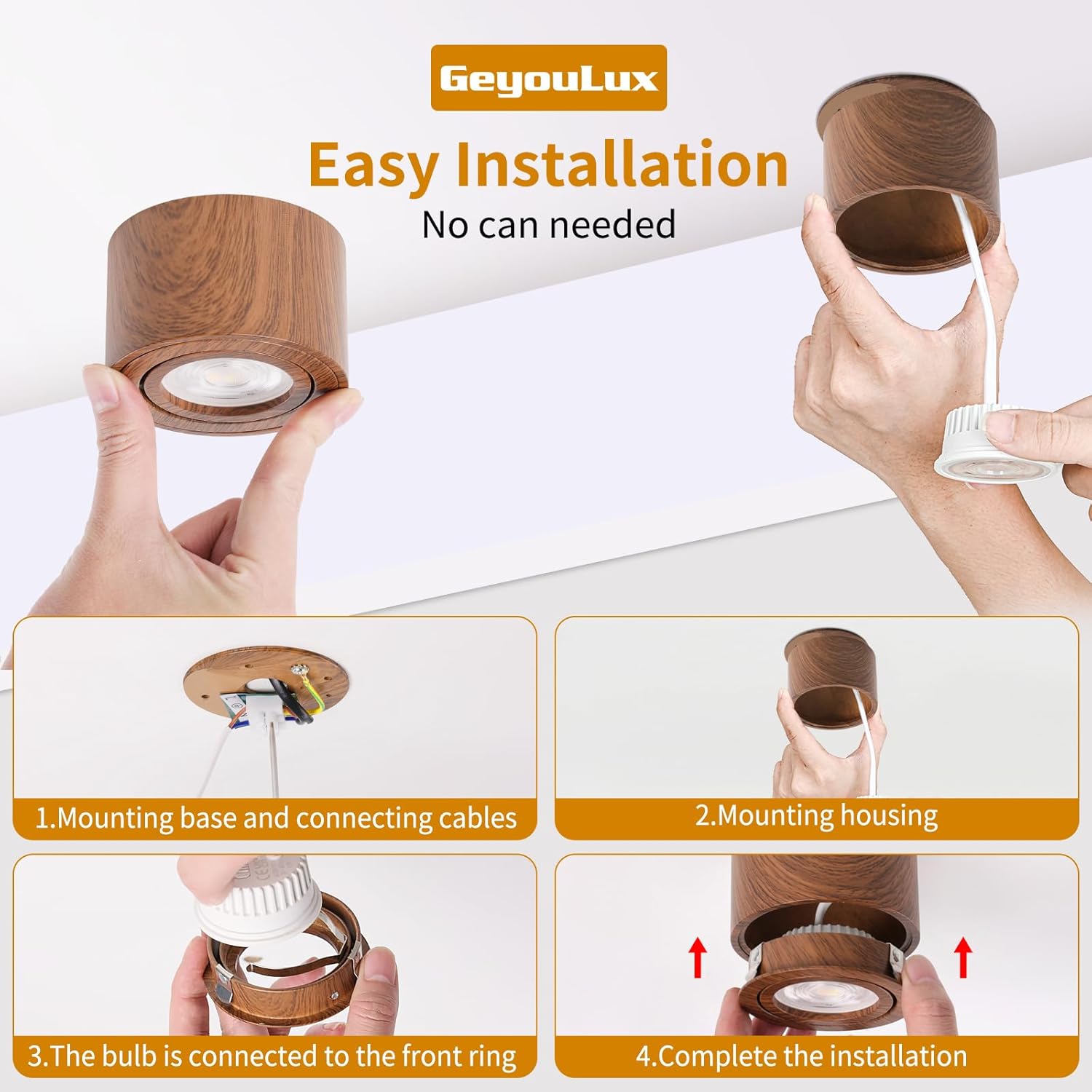 GeyouLux

Easy Installation

No can needed

1.Mounting base and connecting cables

2.Mounting housing

3.The bulb is connected to the front ring

4.Complete the installation