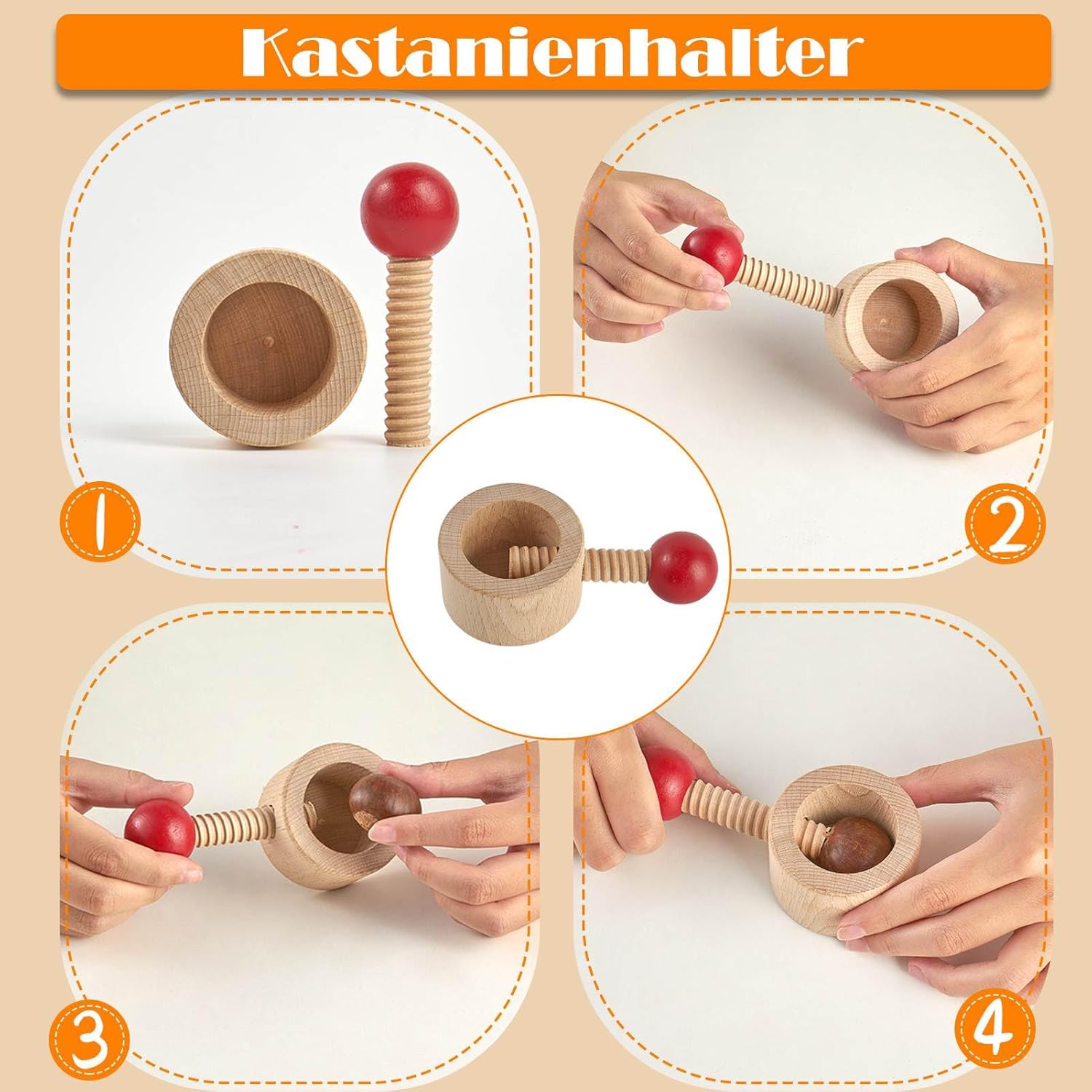 Kastanienhalter

1

2

3

4