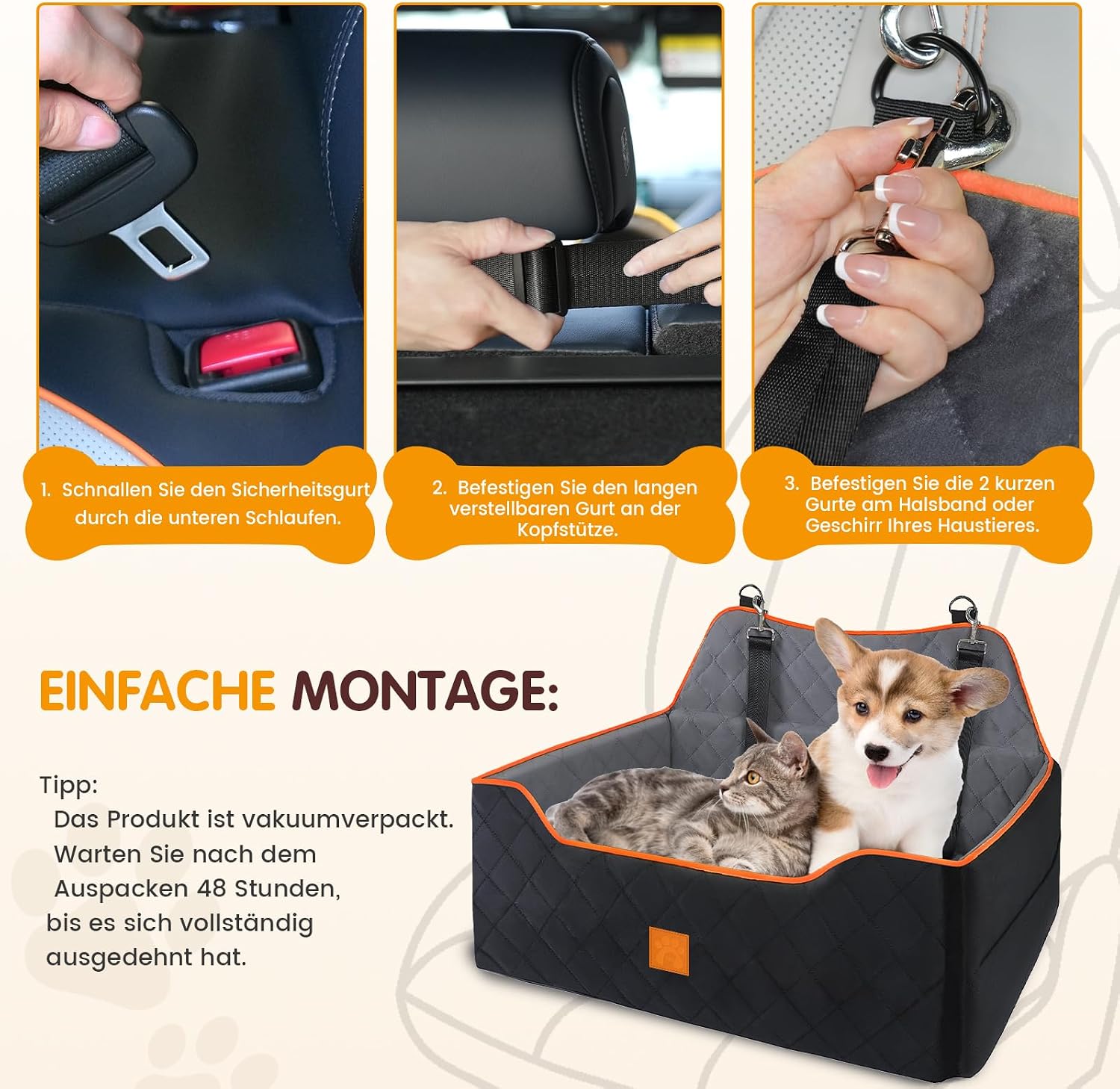 1. Schnallen Sie den Sicherheitsgurt durch die unteren Schlaufen.

2. Befestigen Sie den langen verstellbaren Gurt an der Kopfstütze.

3. Befestigen Sie die 2 kurzen Gurte am Halsband oder Geschirr Ihres Haustieres.

EINFACHE MONTAGE:

Tipp:
Das Produkt ist vakuumverpackt. Warten Sie nach dem Auspacken 48 Stunden, bis es sich vollständig ausgedehnt hat.