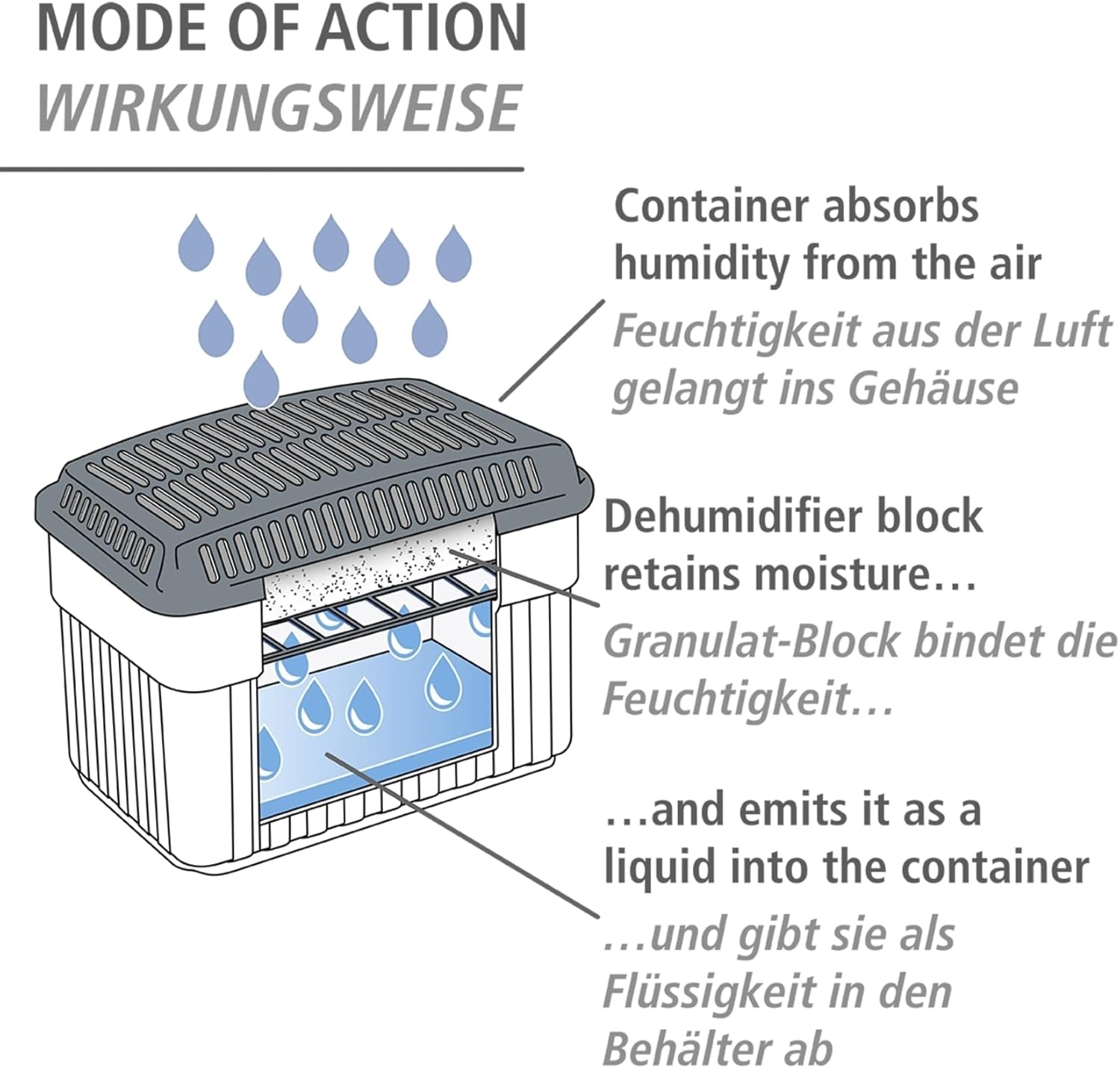 MODE OF ACTION
WIRKUNGSWEISE

Container absorbs humidity from the air
Feuchtigkeit aus der Luft gelangt ins Gehäuse

Dehumidifier block retains moisture…
Granulat-Block bindet die Feuchtigkeit…

…and emits it as a liquid into the container
…und gibt sie als Flüssigkeit in den Behälter ab