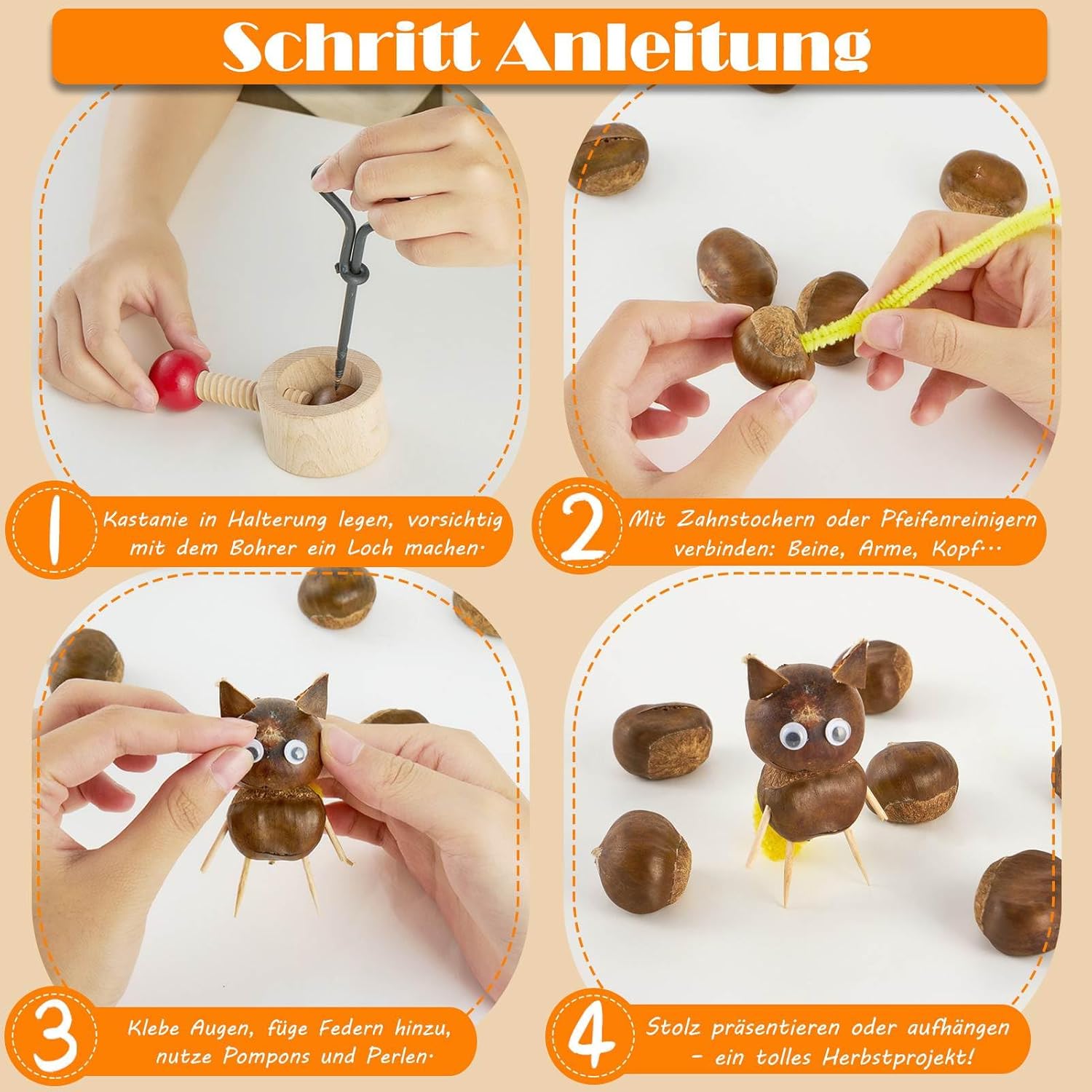 Schritt Anleitung

1 Kastanie in Halterung legen, vorsichtig mit dem Bohrer ein Loch machen.

2 Mit Zahnstochern oder Pfeifenreinigern verbinden: Beine, Arme, Kopf…

3 Klebe Augen, füge Federn hinzu, nutze Pompons und Perlen.

4 Stolz präsentieren oder aufhängen - ein tolles Herbstprojekt!