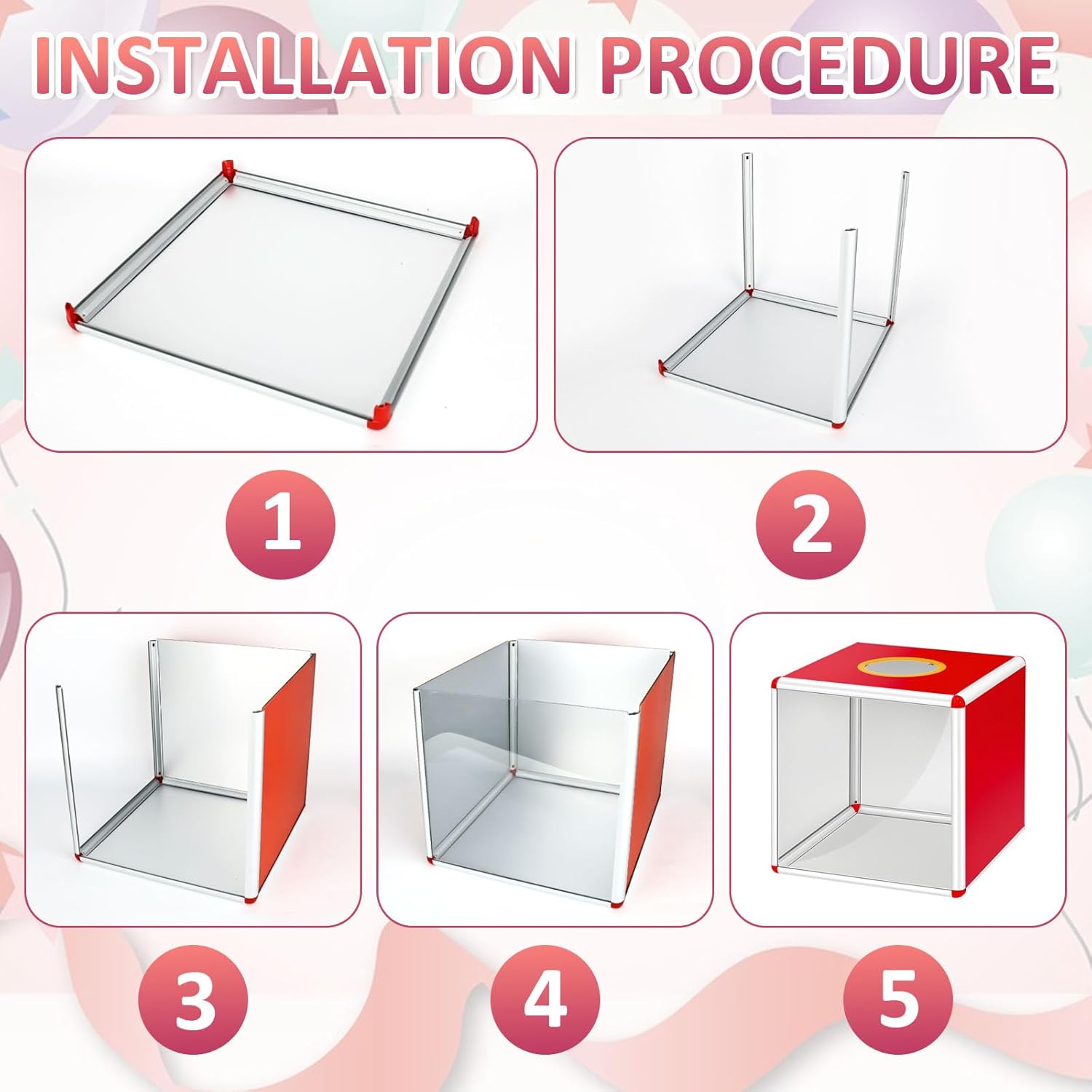 INSTALLATION PROCEDURE

1

2

3

4

5