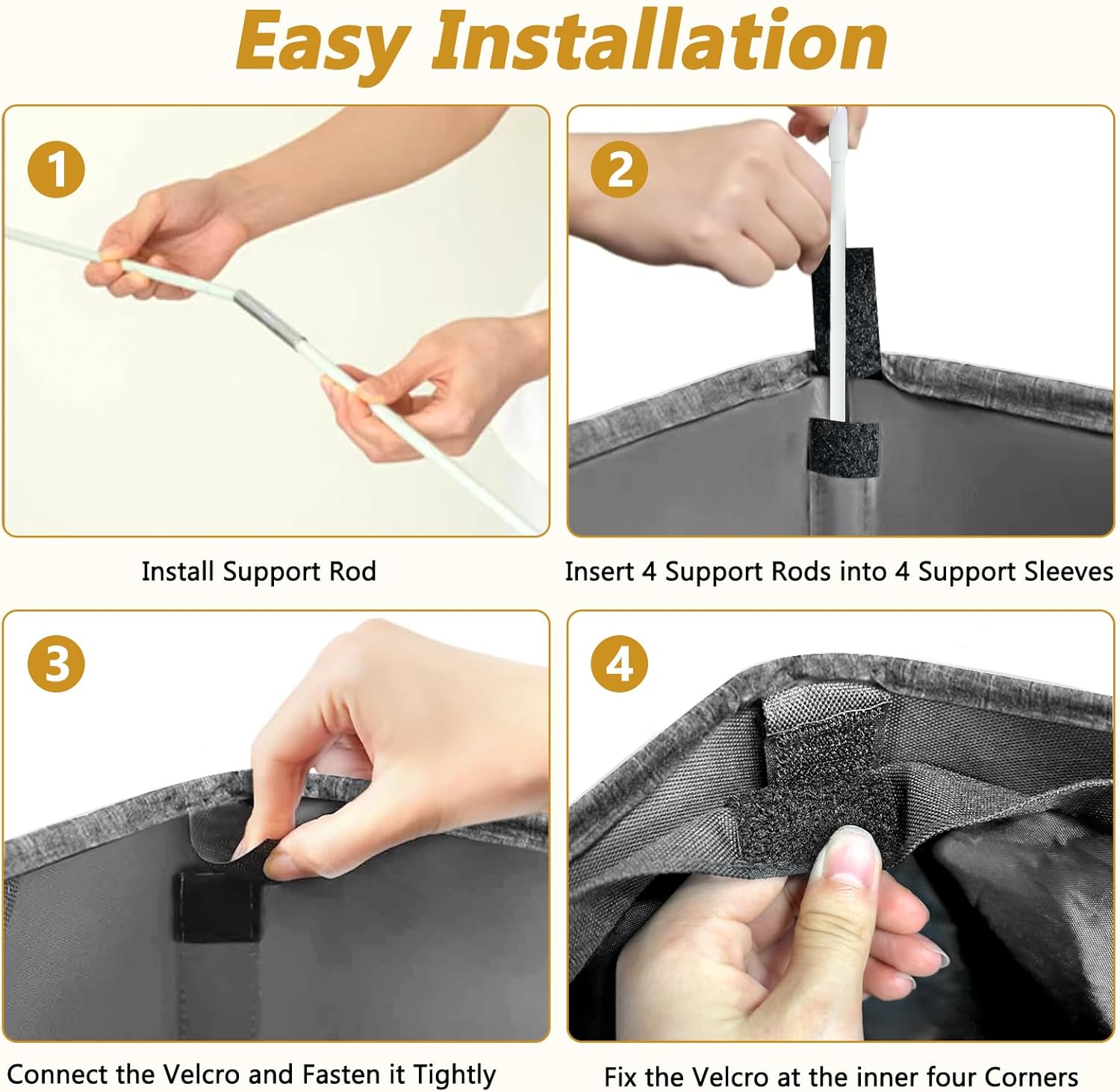 Easy Installation

1

Install Support Rod

2

Insert 4 Support Rods into 4 Support Sleeves

3

Connect the Velcro and Fasten it Tightly

4

Fix the Velcro at the inner four Corners