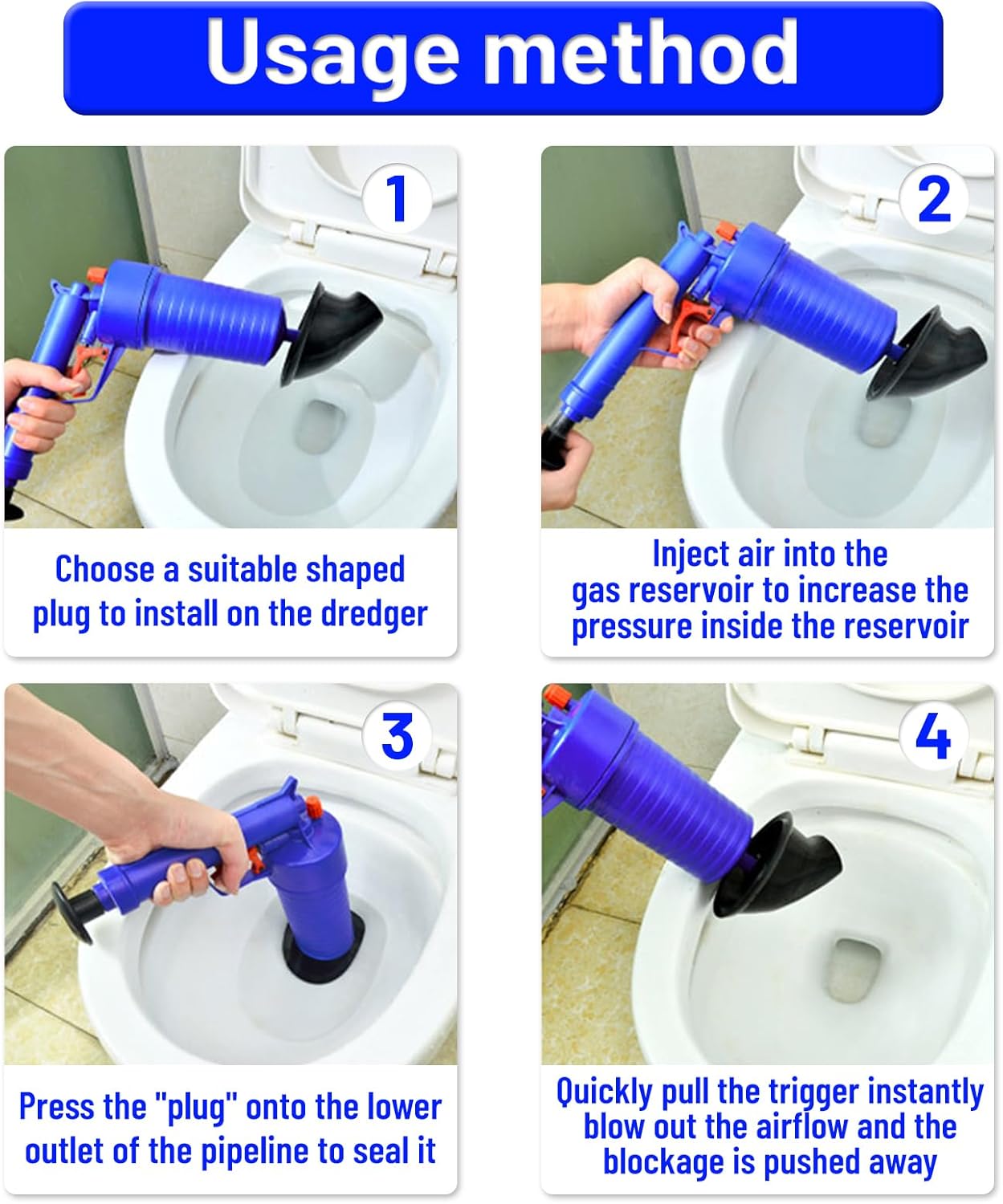 Usage method

1

Choose a suitable shaped plug to install on the dredger

2

Inject air into the gas reservoir to increase the pressure inside the reservoir

3

Press the "plug" onto the lower outlet of the pipeline to seal it

4

Quickly pull the trigger instantly blow out the airflow and the blockage is pushed away