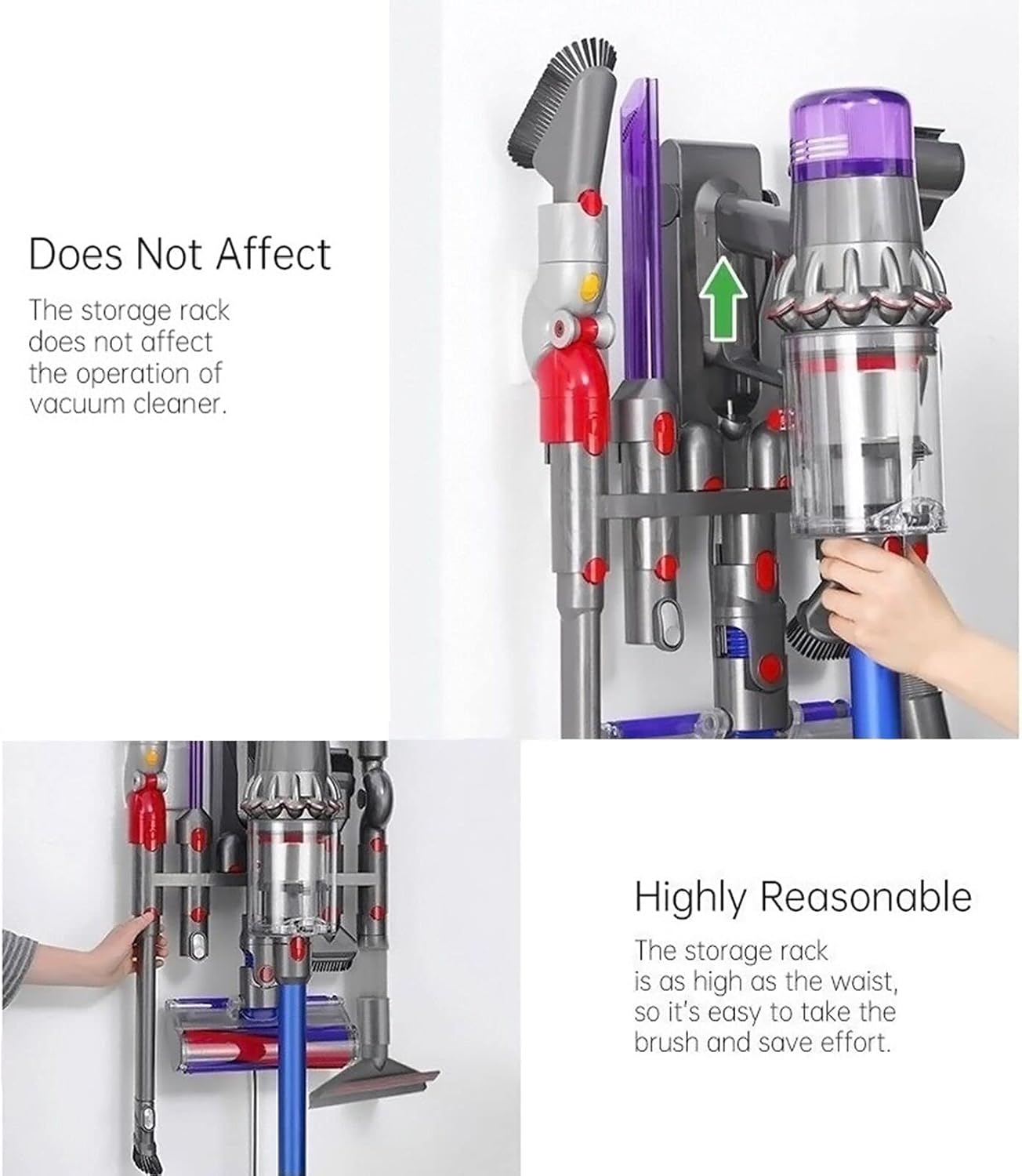 Does Not Affect

The storage rack does not affect the operation of vacuum cleaner.

Highly Reasonable

The storage rack is as high as the waist, so it's easy to take the brush and save effort.