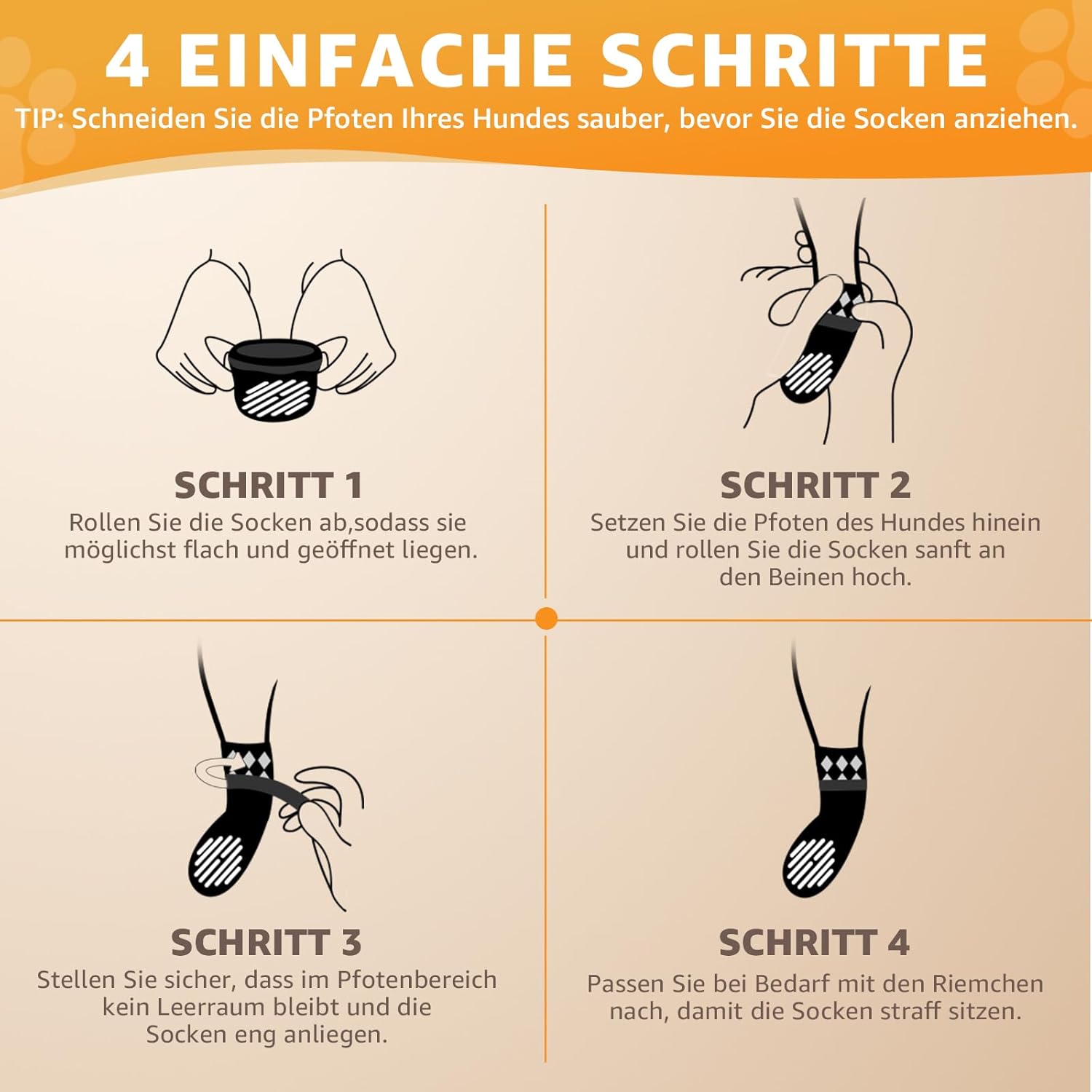 4 EINFACHE SCHRITTE

TIP: Schneiden Sie die Pfoten Ihres Hundes sauber, bevor Sie die Socken anziehen.

SCHRITT 1

Rollen Sie die Socken ab,sodass sie möglichst flach und geöffnet liegen.

SCHRITT 2

Setzen Sie die Pfoten des Hundes hinein und rollen Sie die Socken sanft an den Beinen hoch.

SCHRITT 3

Stellen Sie sicher, dass im Pfotenbereich kein Leerraum bleibt und die Socken eng anliegen.

SCHRITT 4

Passen Sie bei Bedarf mit den Riemchen nach, damit die Socken straff sitzen.