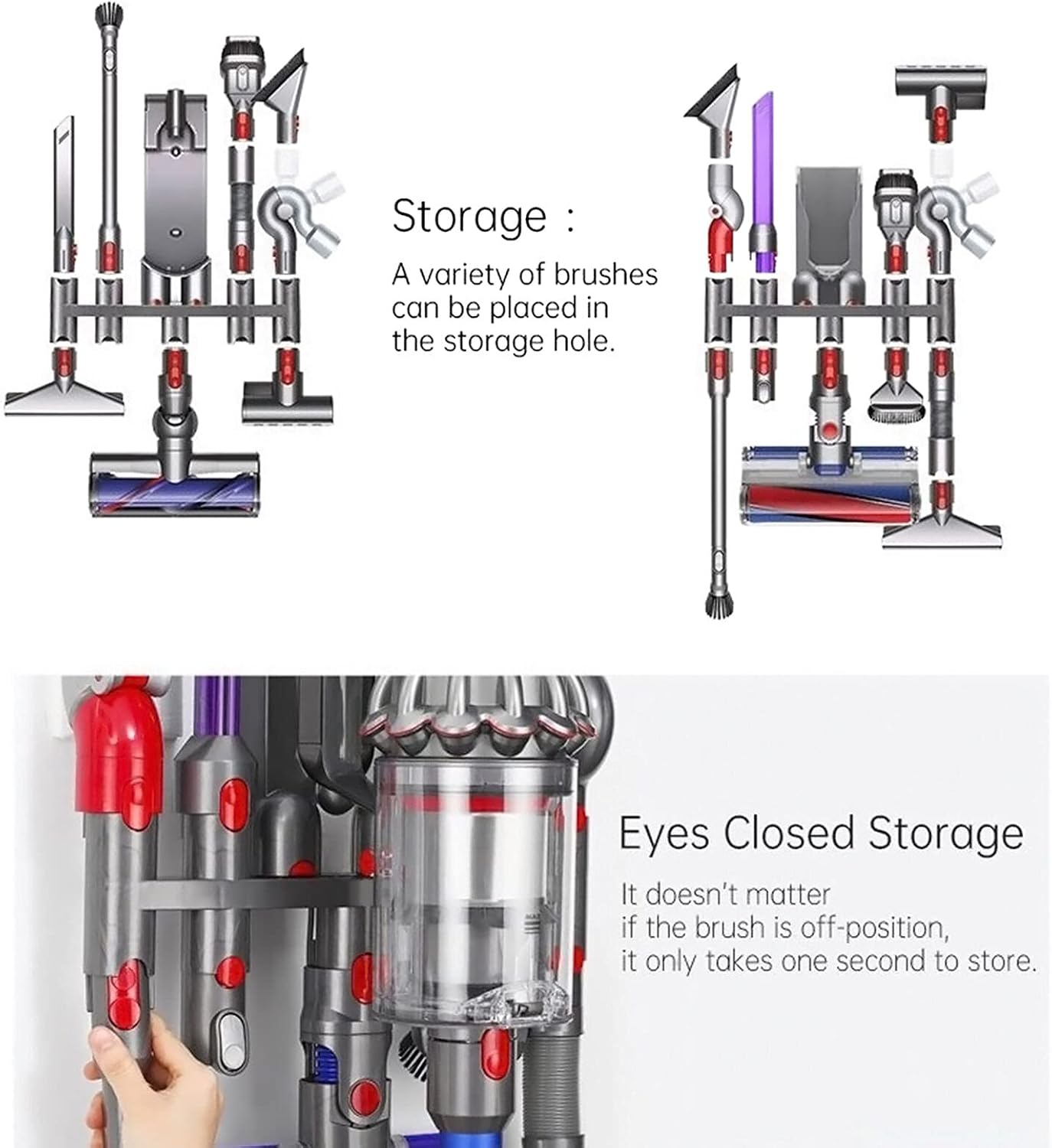 Storage :

A variety of brushes can be placed in the storage hole.

Eyes Closed Storage

It doesn't matter if the brush is off-position, it only takes one second to store.