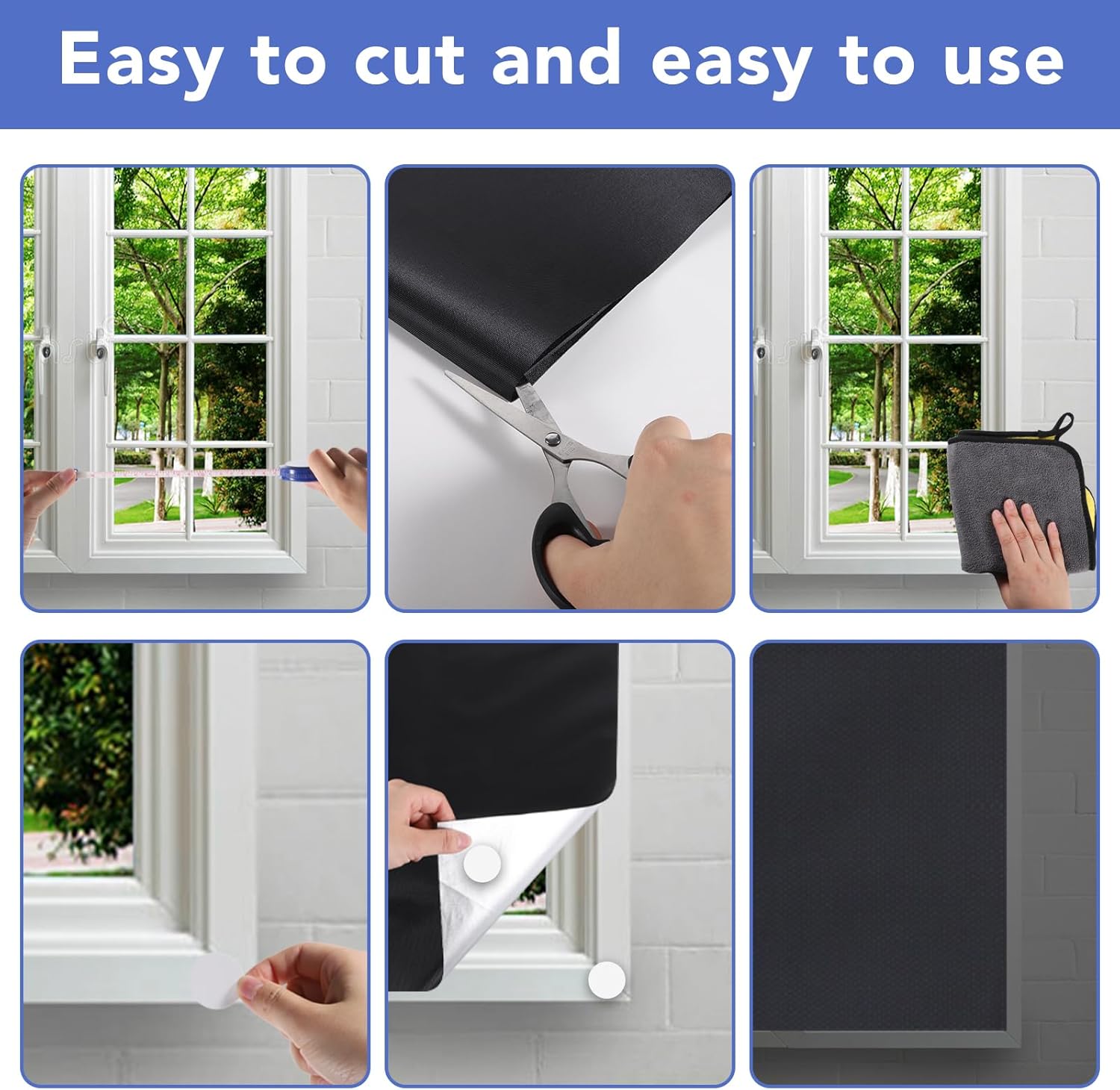 Easy to cut and easy to use