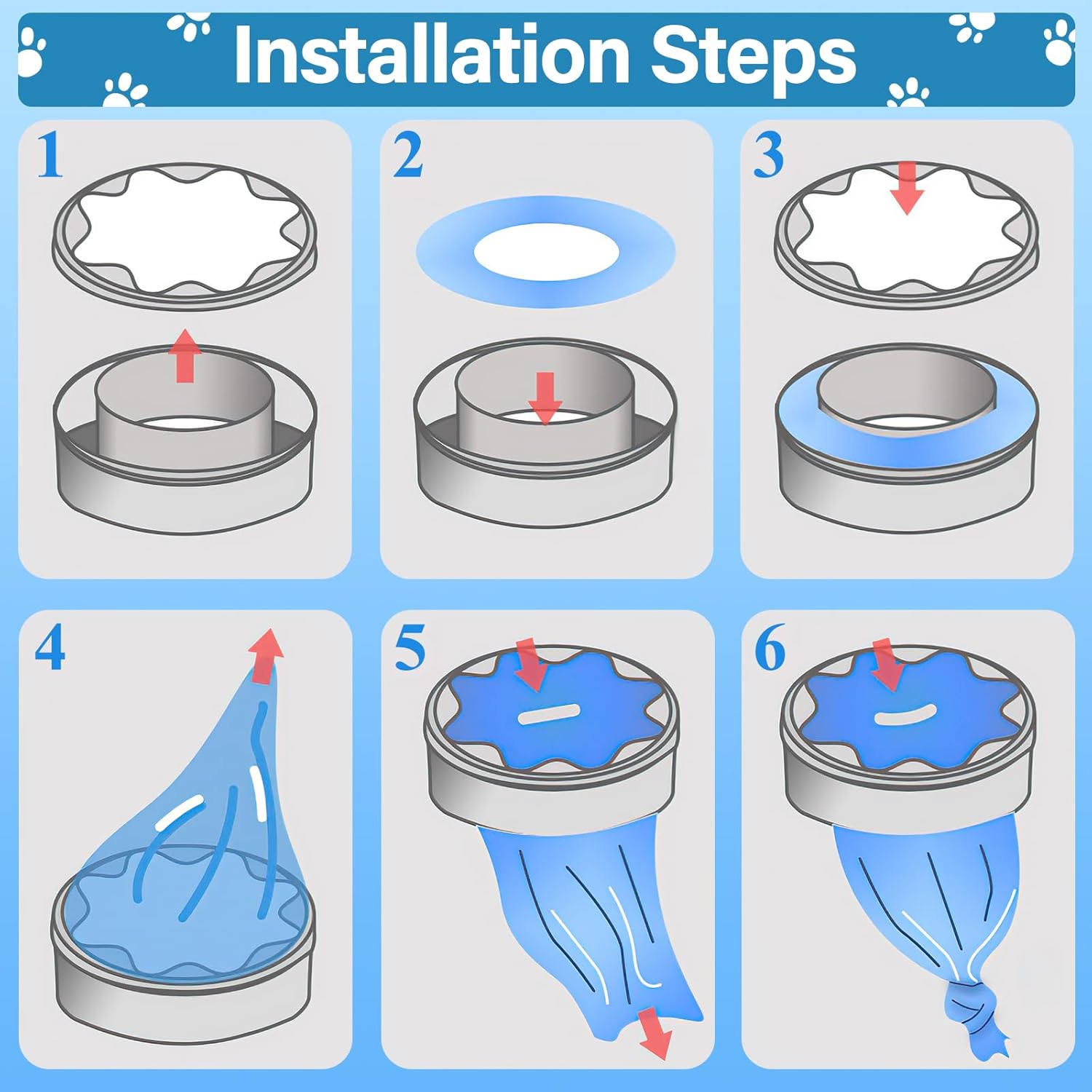 Installation Steps

1

2

3

4

5

6