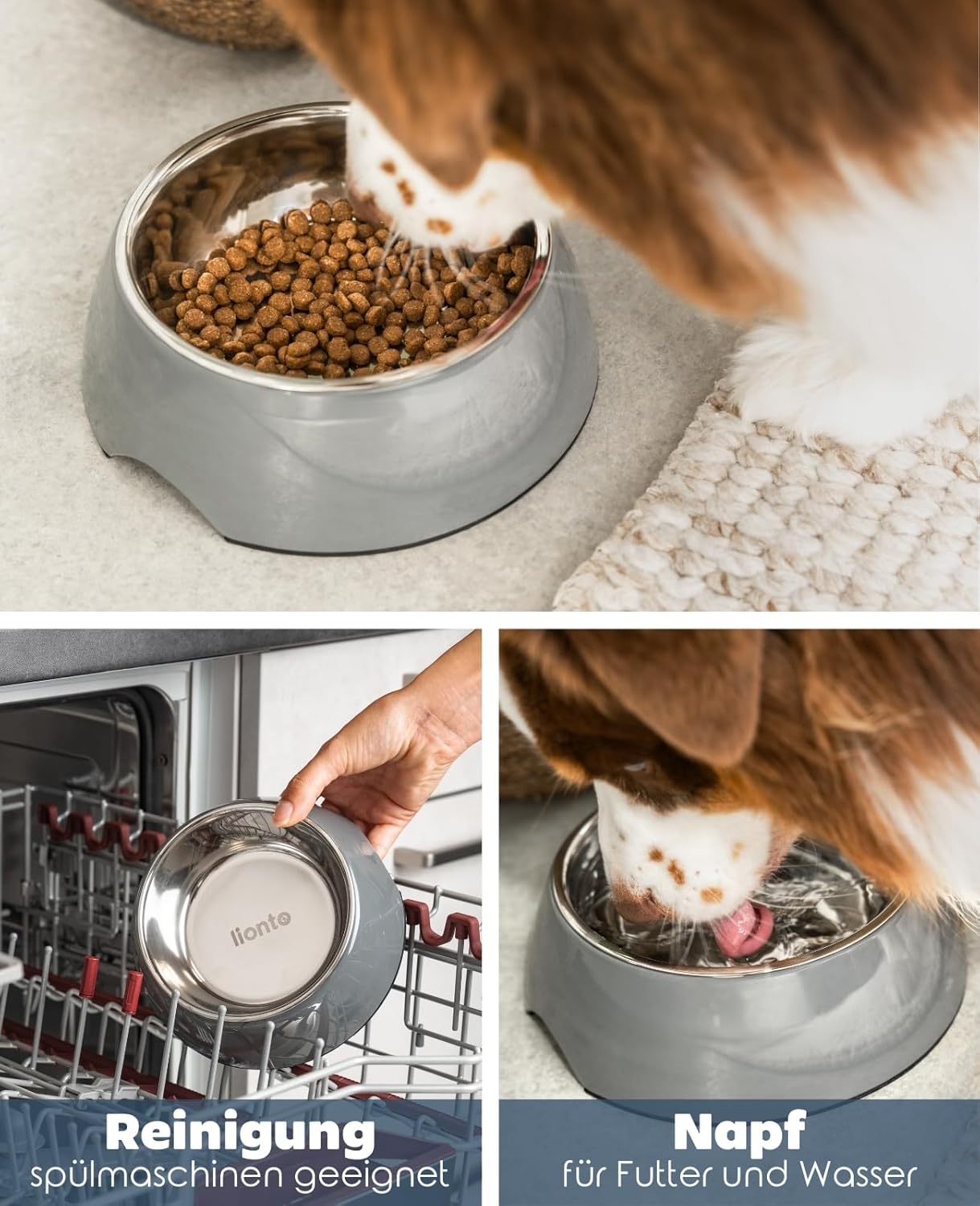 lionto

Reinigung
spülmaschinen geeignet

Napf
für Futter und Wasser