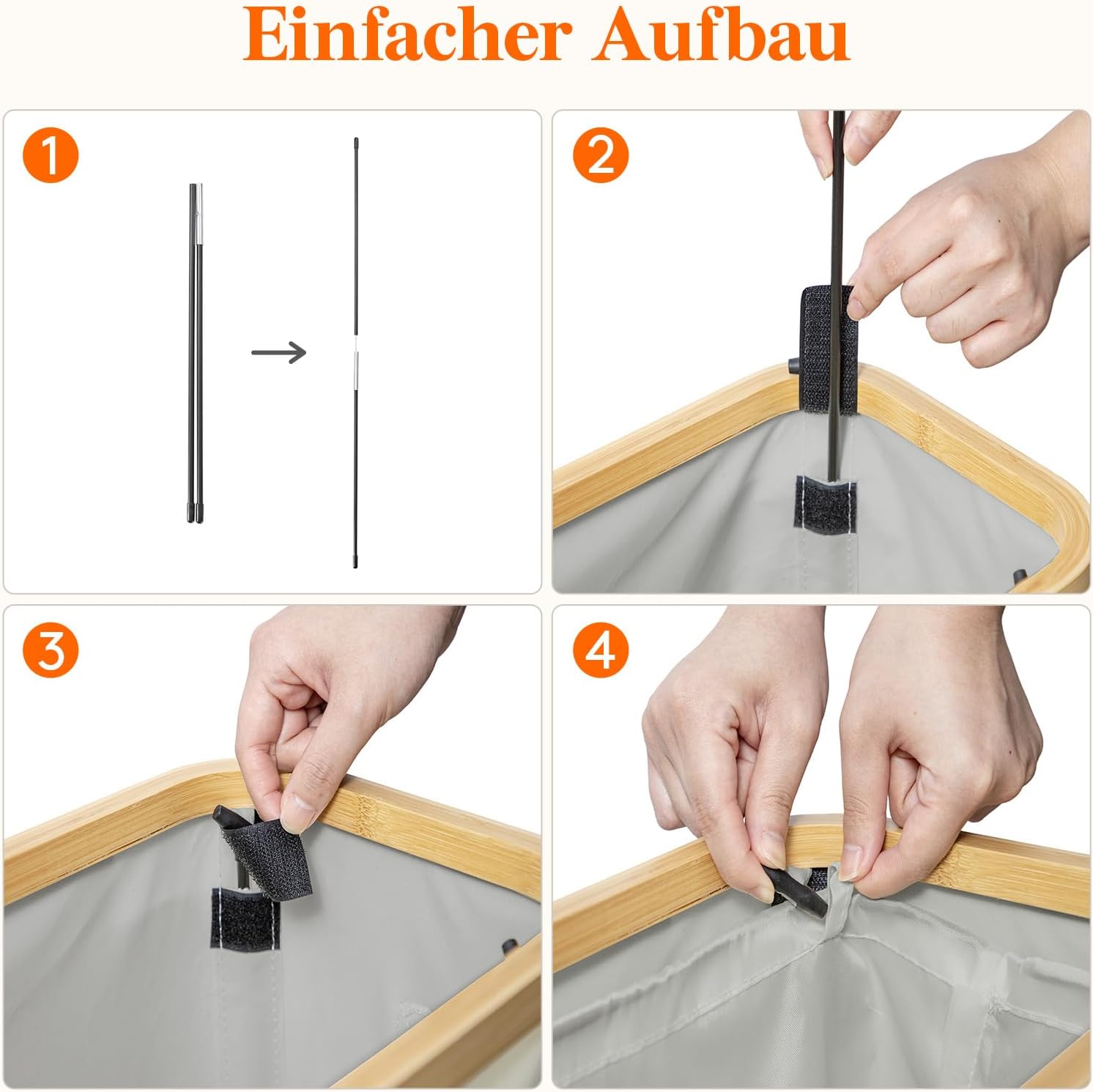 Einfacher Aufbau

1

2

3

4