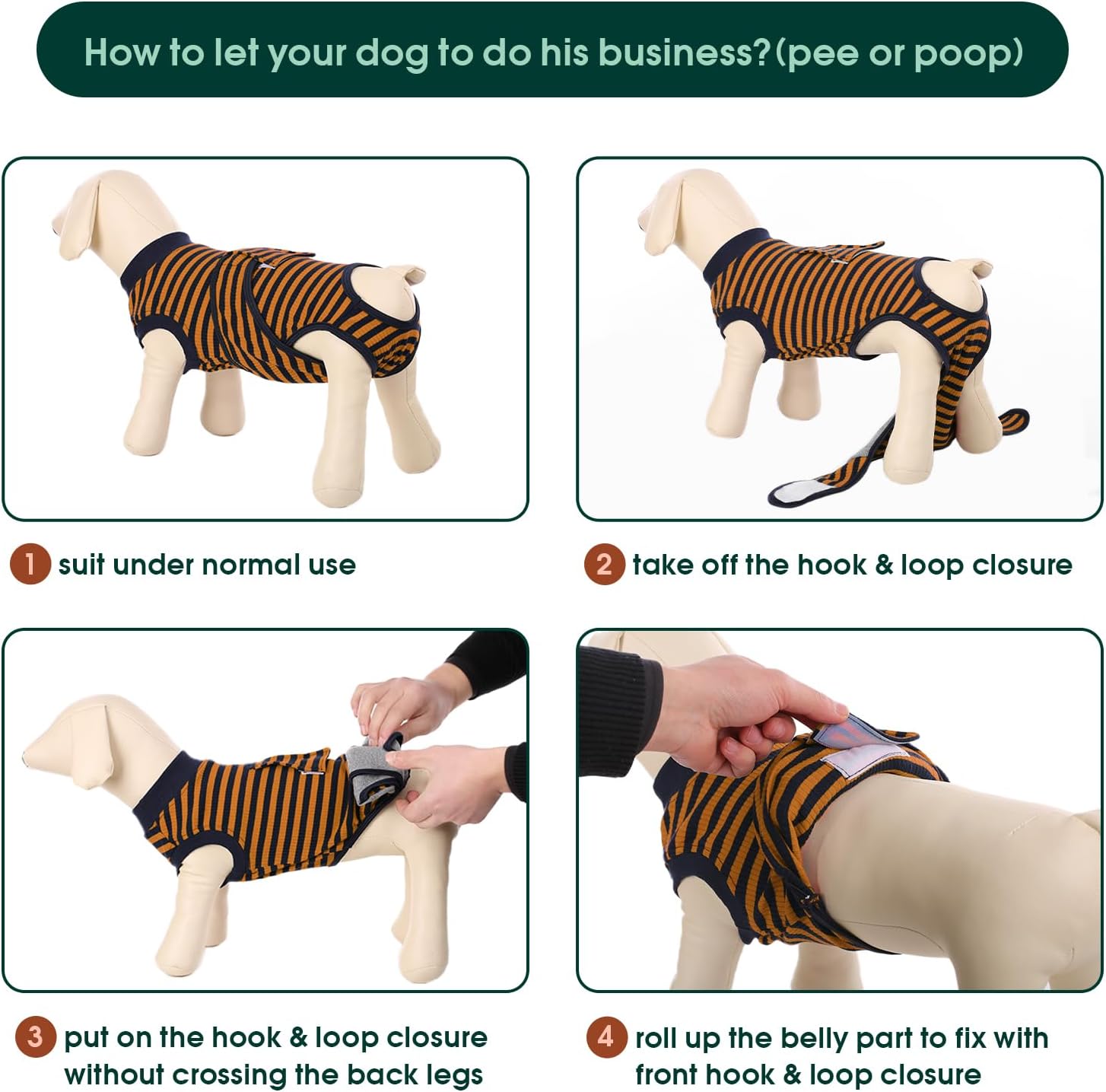 How to let your dog to do his business?(pee or poop)

1 suit under normal use

2 take off the hook & loop closure

3 put on the hook & loop closure without crossing the back legs

4 roll up the belly part to fix with front hook & loop closure