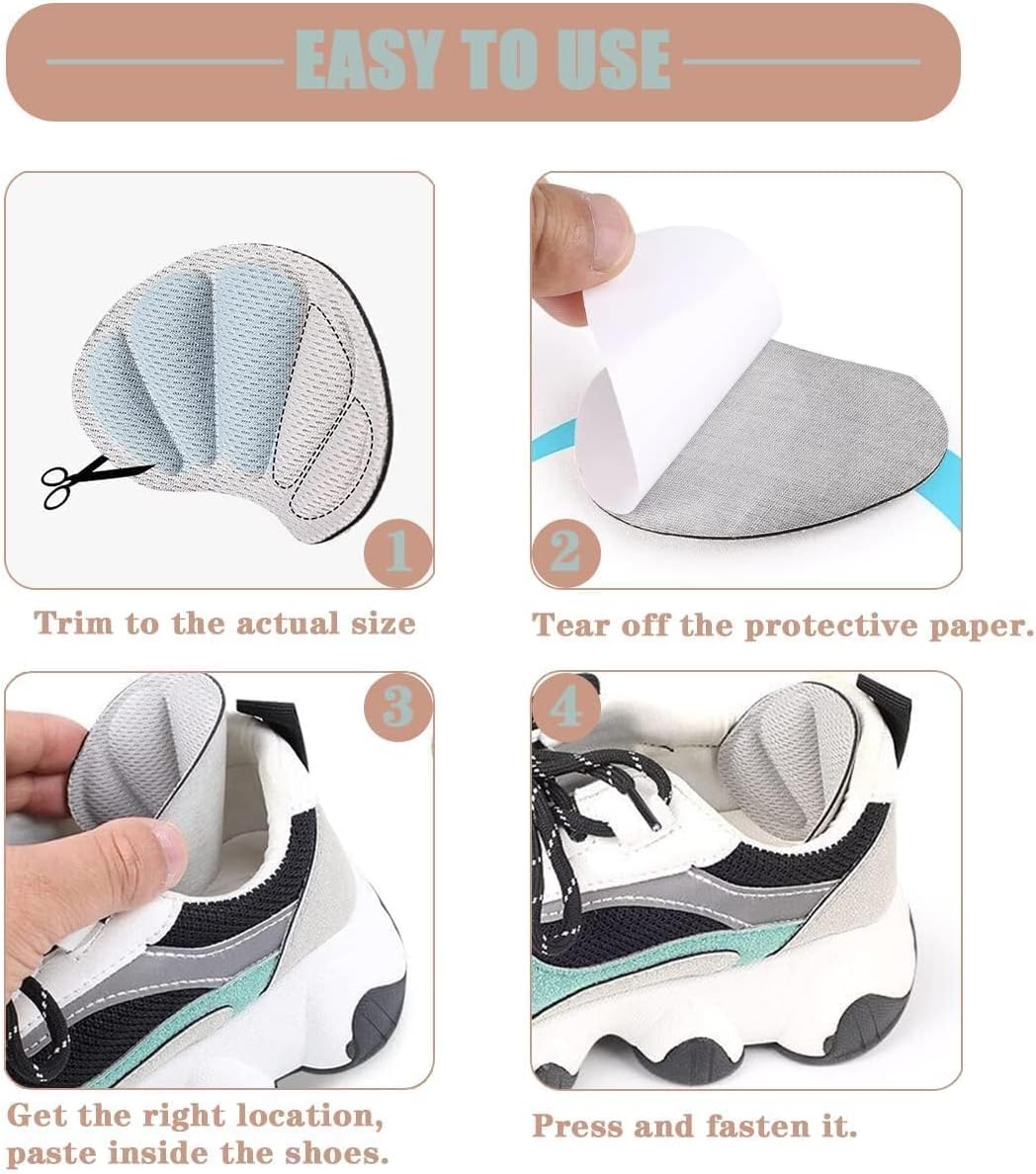 EASY TO USE

1

Trim to the actual size

2

Tear off the protective paper.

3

Get the right location, paste inside the shoes.

4

Press and fasten it.