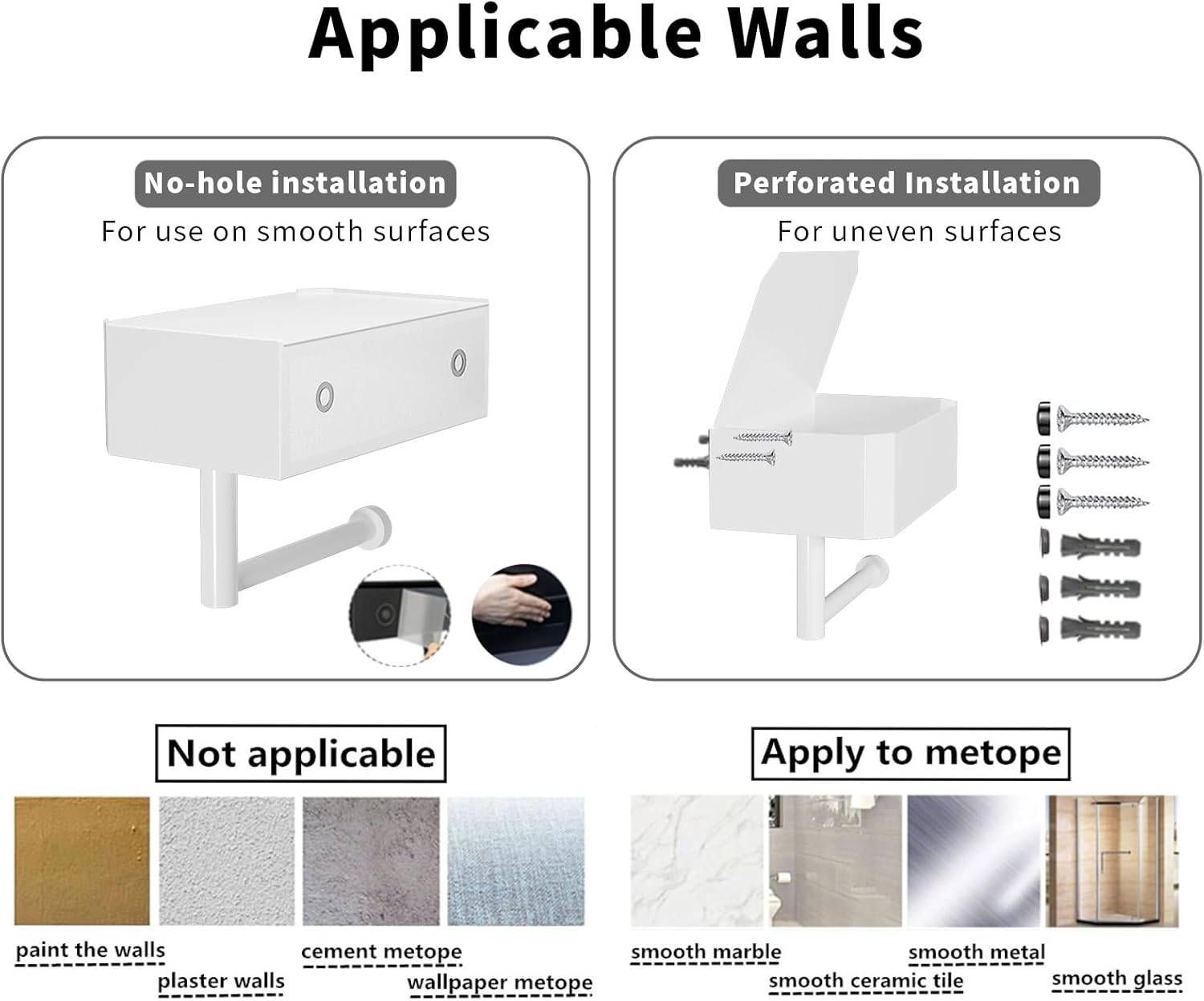 Applicable Walls

No-hole installation

For use on smooth surfaces

Perforated Installation

For uneven surfaces

Not applicable

paint the walls

plaster walls

cement metope

wallpaper metope

Apply to metope

smooth marble

smooth ceramic tile

smooth metal

smooth glass