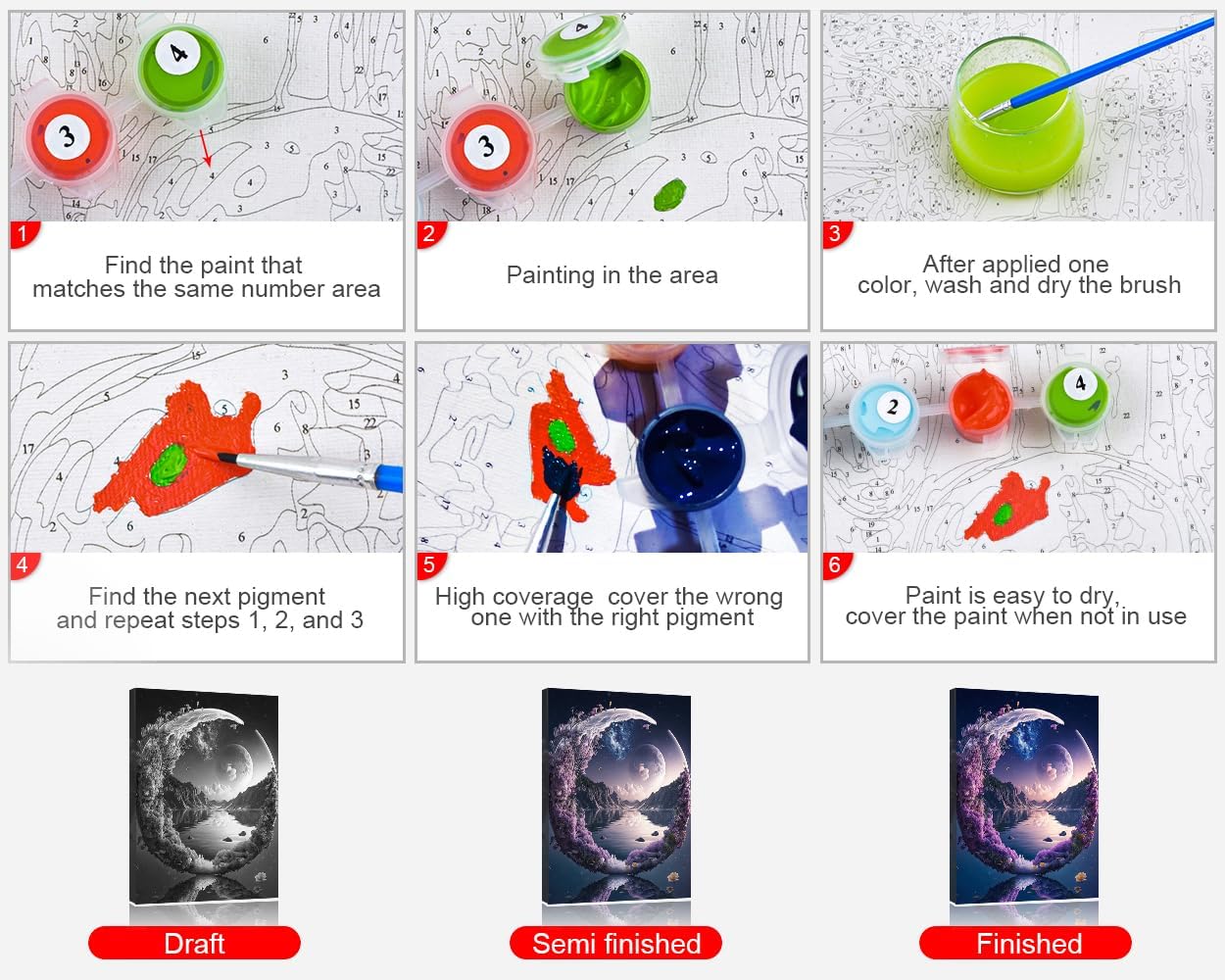 1
Find the paint that matches the same number area

2
Painting in the area

3
After applied one color, wash and dry the brush

4
Find the next pigment and repeat steps 1, 2, and 3

5
High coverage cover the wrong one with the right pigment

6
Paint is easy to dry, cover the paint when not in use

Draft

Semi finished

Finished