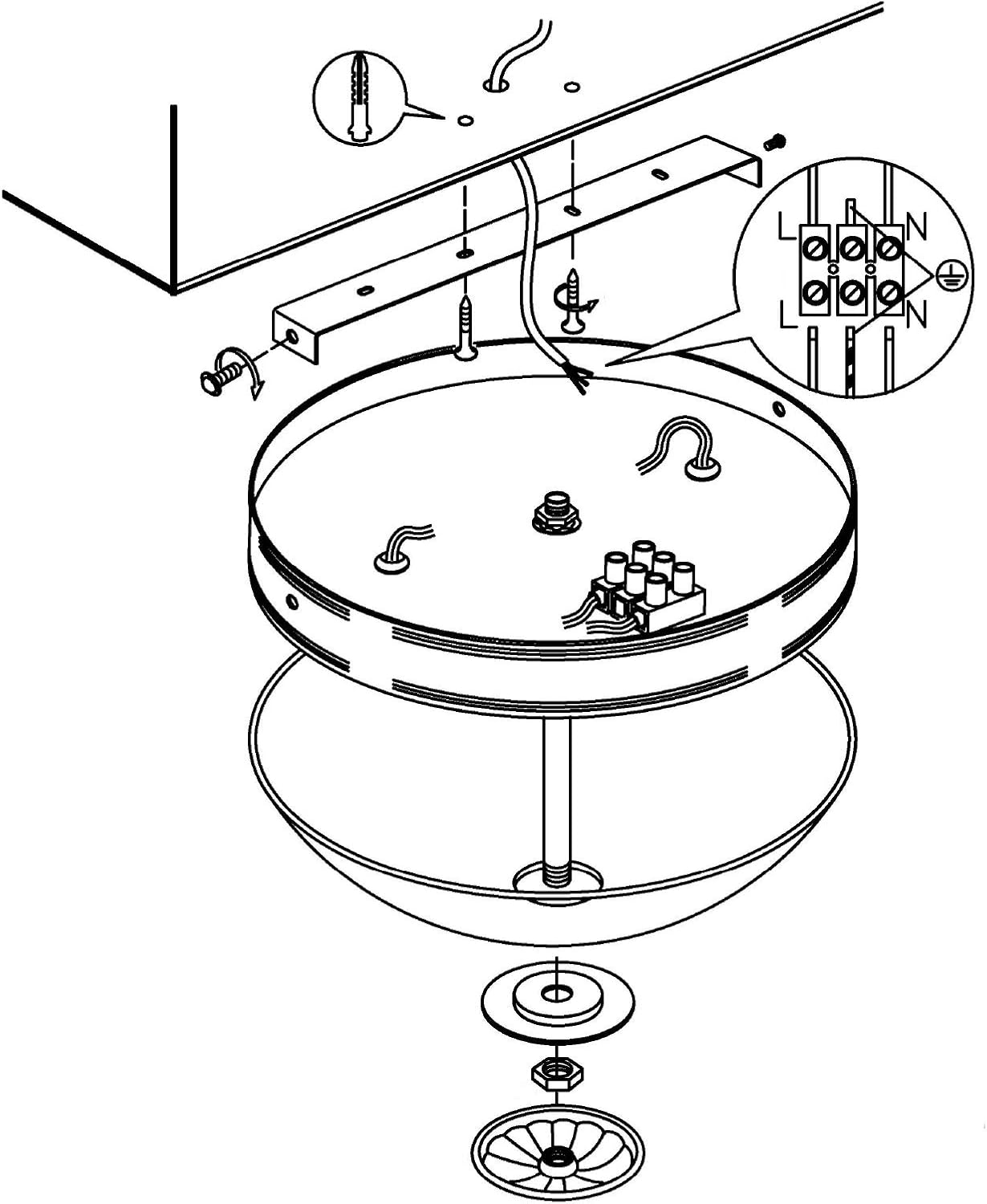 L
N
L
N